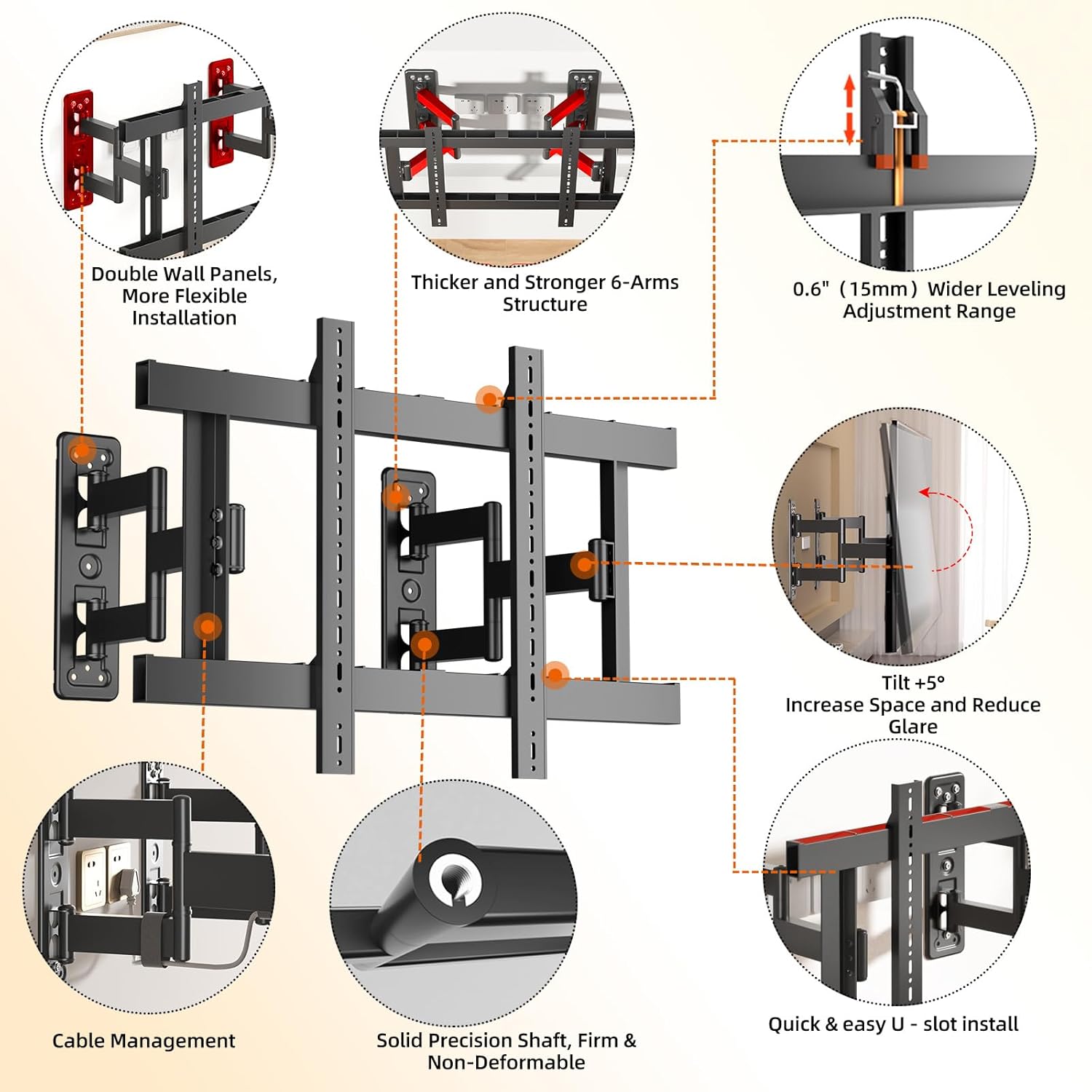 Double Wall Panels, More Flexible Installation

Thicker and Stronger 6-Arms Structure

0.6"（15mm）Wider Leveling Adjustment Range

Tilt +5° Increase Space and Reduce Glare

Cable Management

Solid Precision Shaft, Firm & Non-Deformable

Quick & easy U - slot install