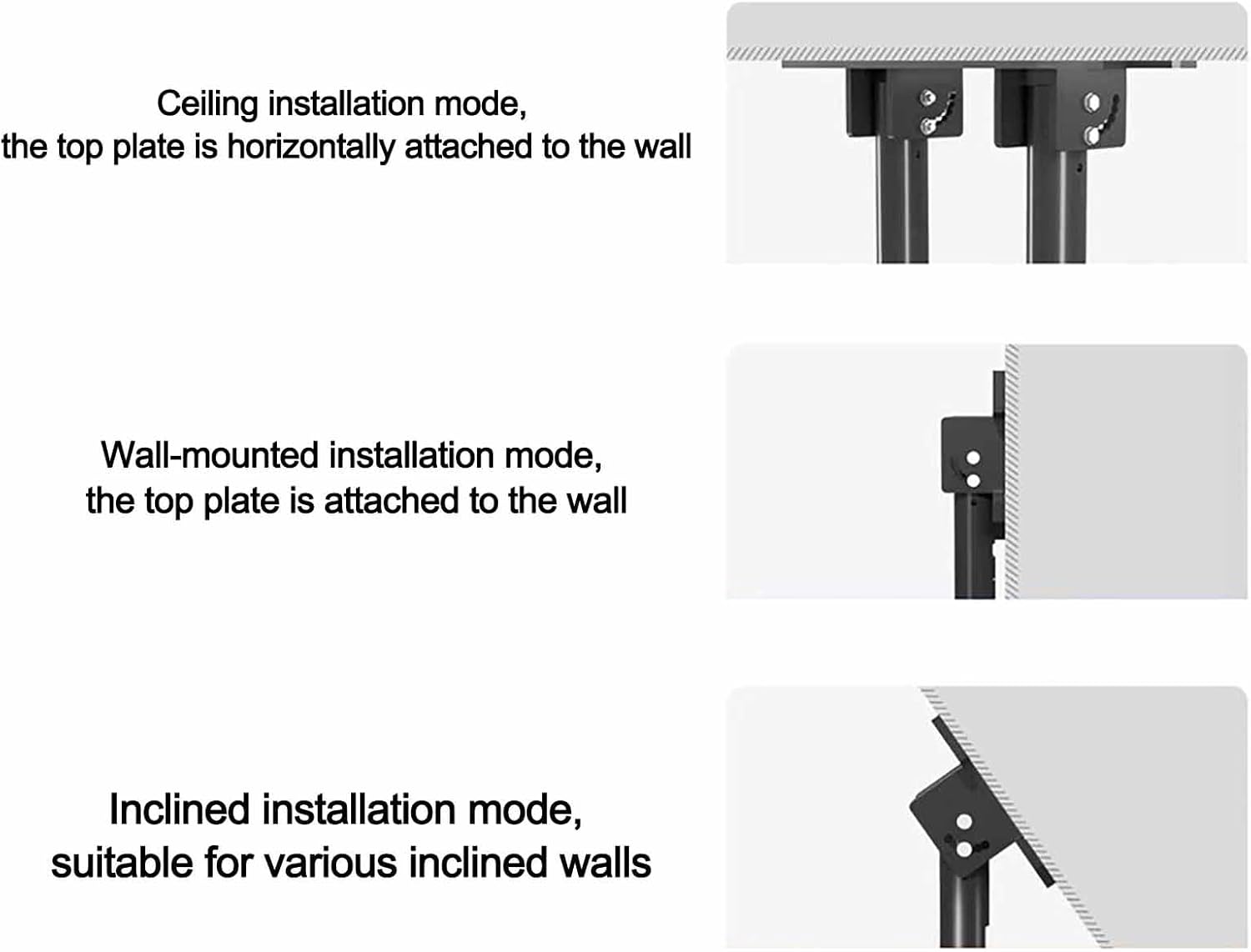 Ceiling installation mode,
the top plate is horizontally attached to the wall

Wall-mounted installation mode,
the top plate is attached to the wall

Inclined installation mode,
suitable for various inclined walls