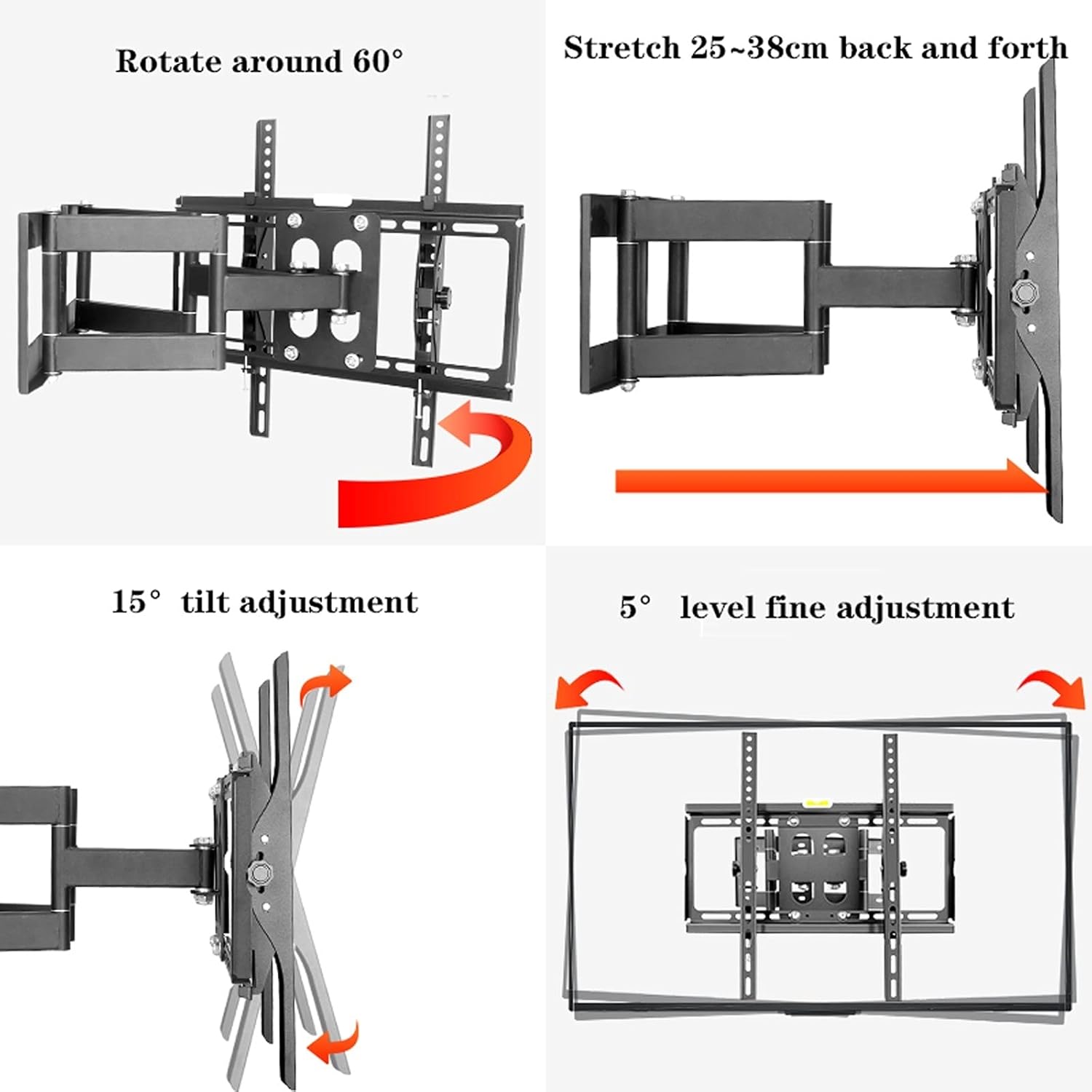 Rotate around 60°

Stretch 25~38cm back and forth

15° tilt adjustment

5° level fine adjustment