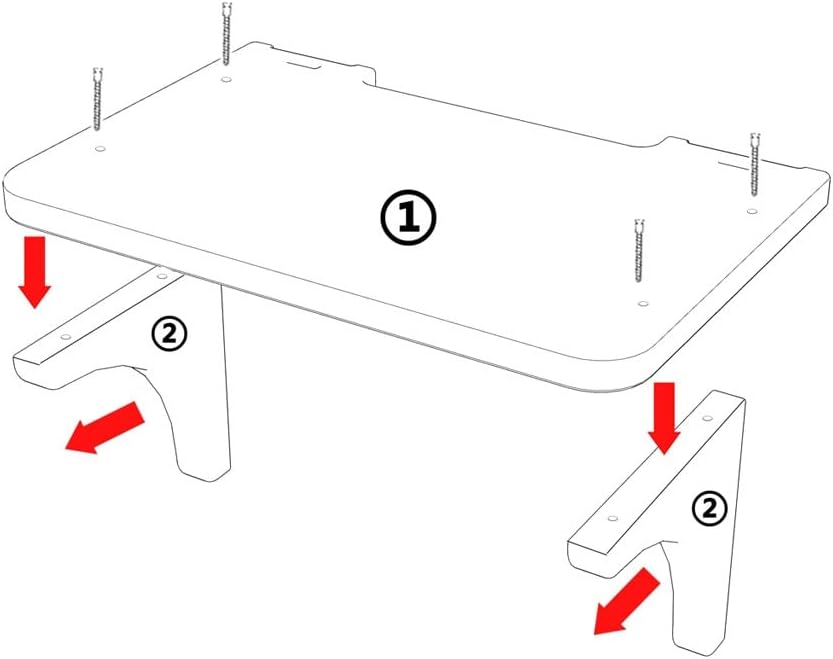 ①
②
②