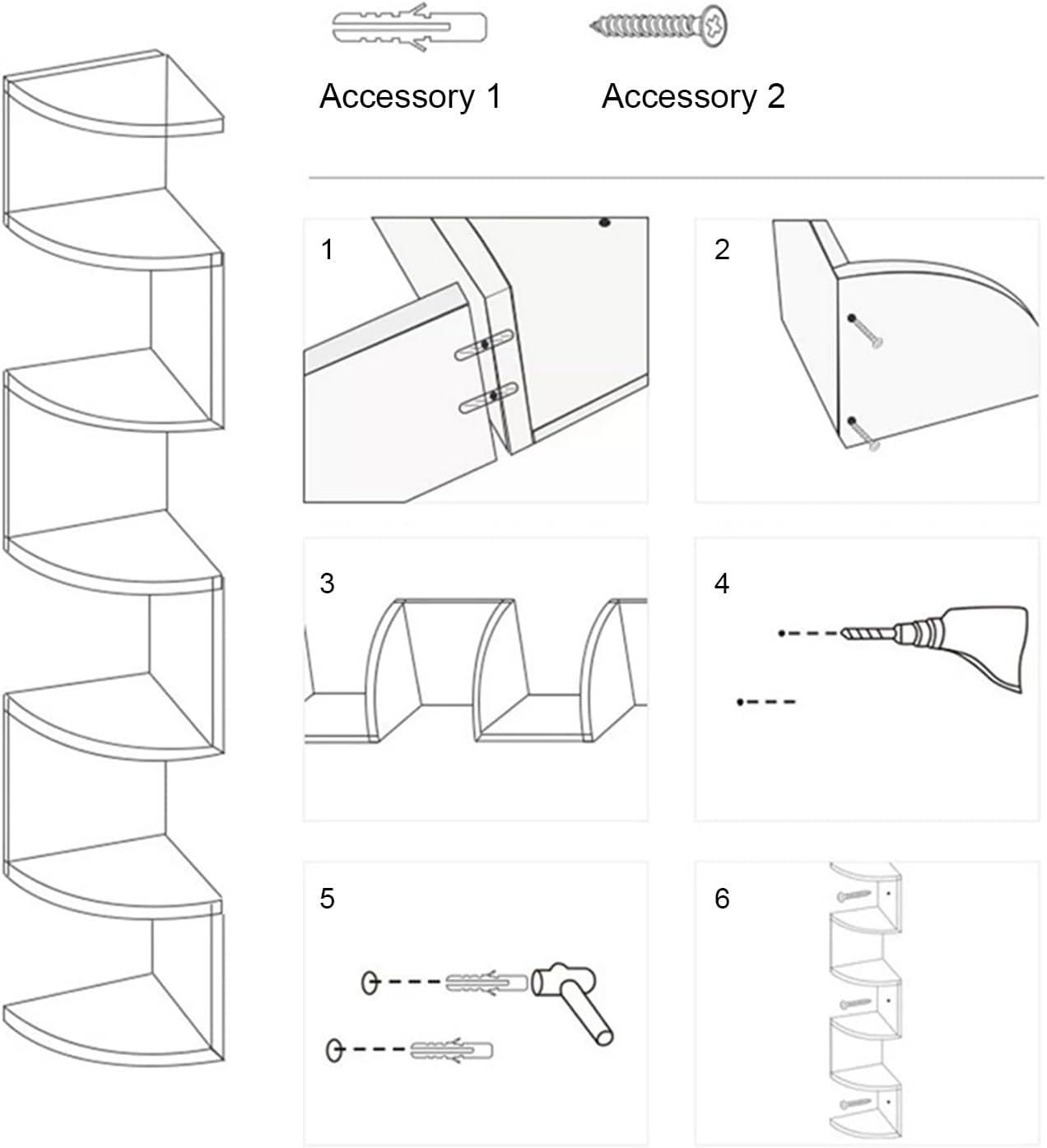 Accessory 1

Accessory 2

1

2

3

4

5

6