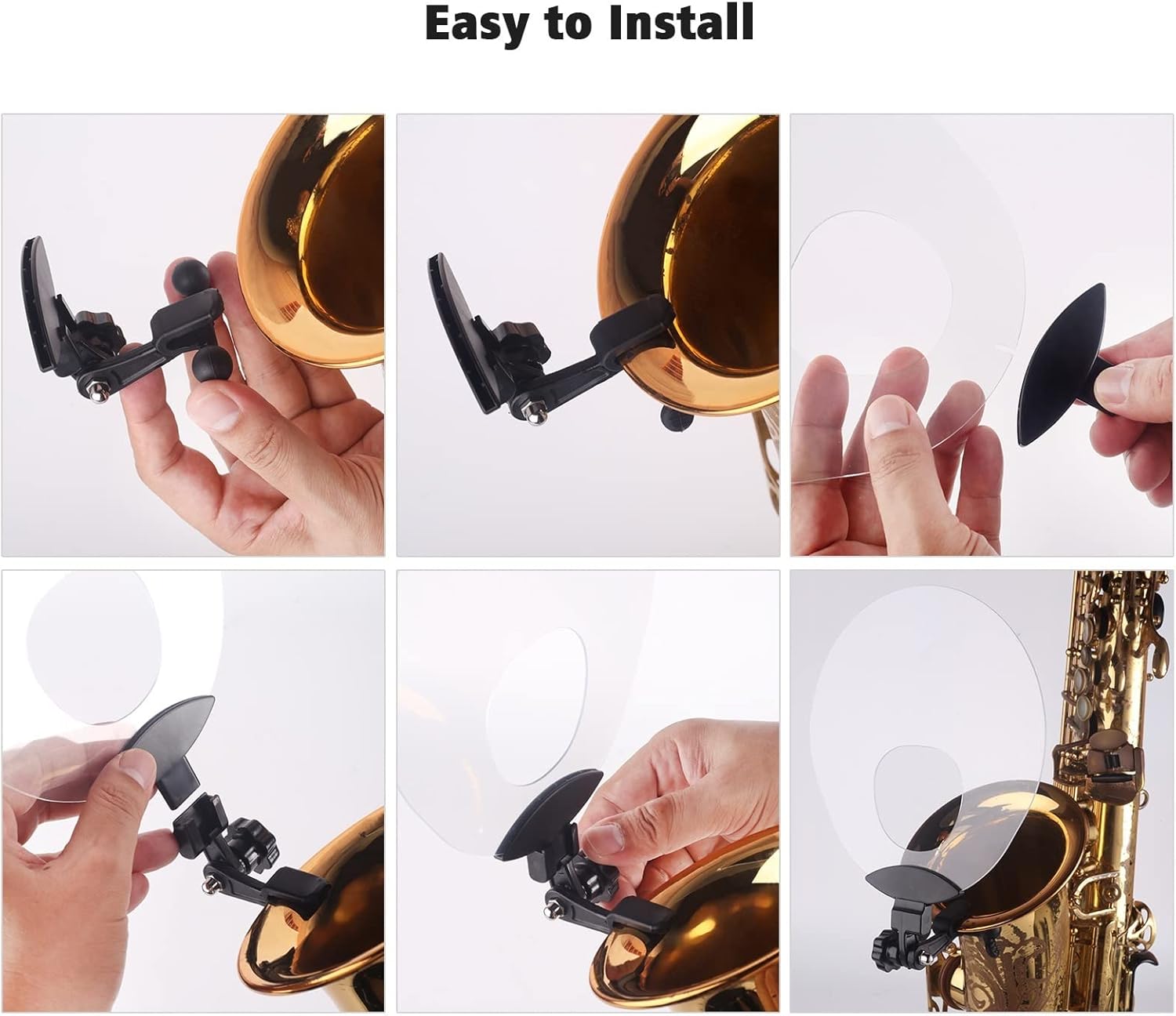 Easy to Install