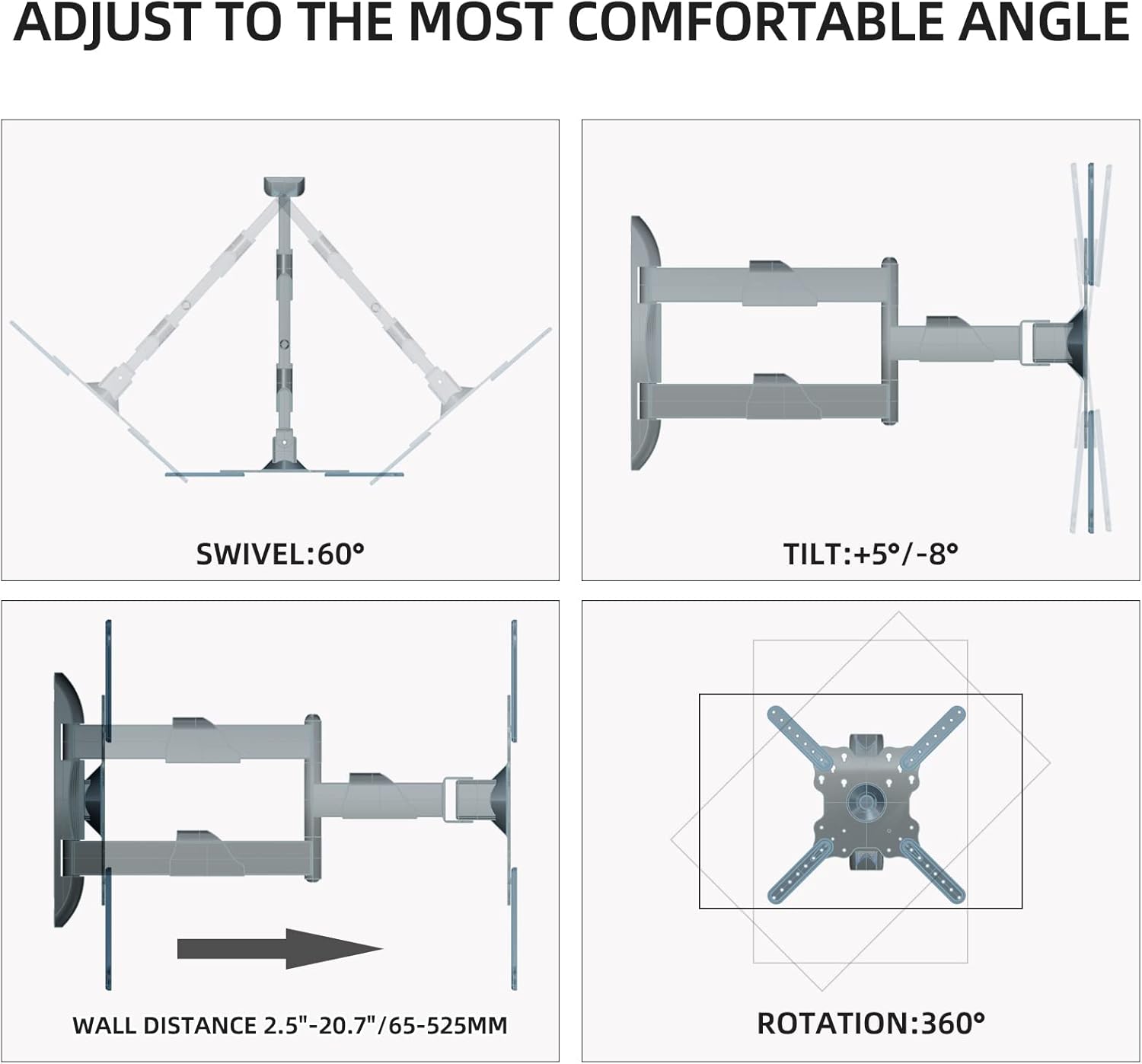 ADJUST TO THE MOST COMFORTABLE ANGLE

SWIVEL:60°

TILT:+5°/-8°

WALL DISTANCE 2.5"-20.7"/65-525MM

ROTATION:360°