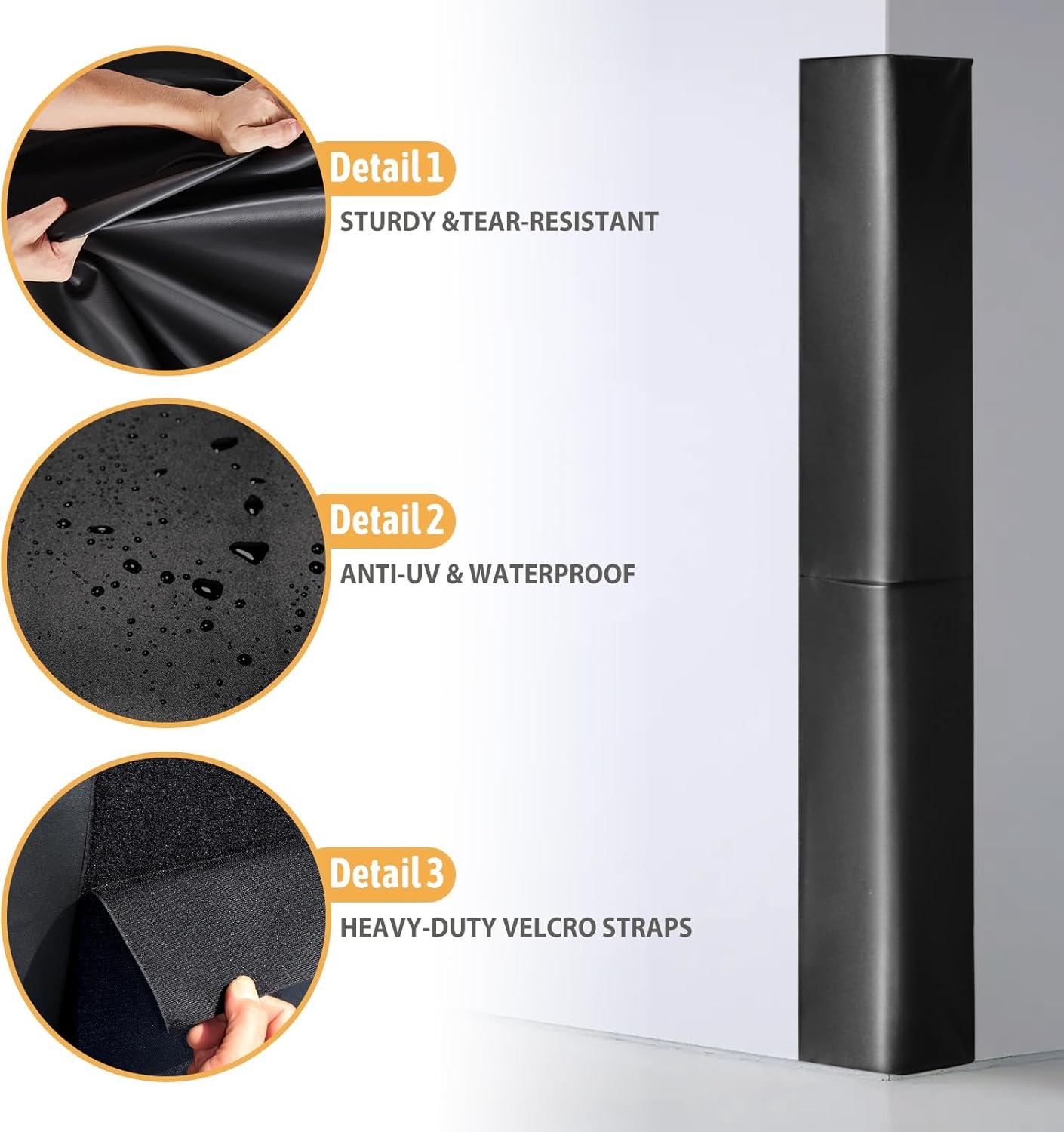 Detail 1
STURDY &TEAR-RESISTANT

Detail 2
ANTI-UV & WATERPROOF

Detail 3
HEAVY-DUTY VELCRO STRAPS