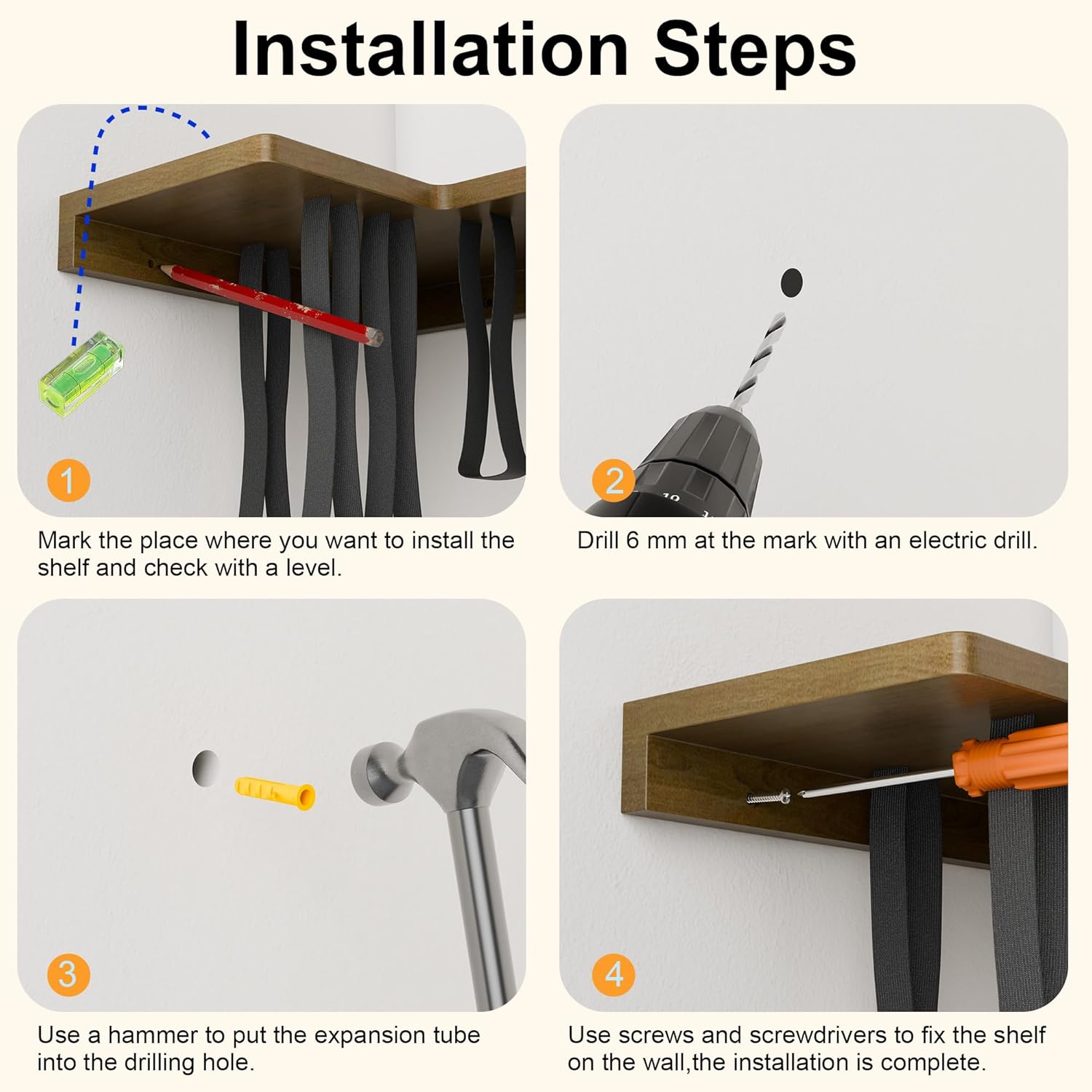 Installation Steps

1

Mark the place where you want to install the shelf and check with a level.

2

Drill 6 mm at the mark with an electric drill.

3

Use a hammer to put the expansion tube into the drilling hole.

4

Use screws and screwdrivers to fix the shelf on the wall,the installation is complete.