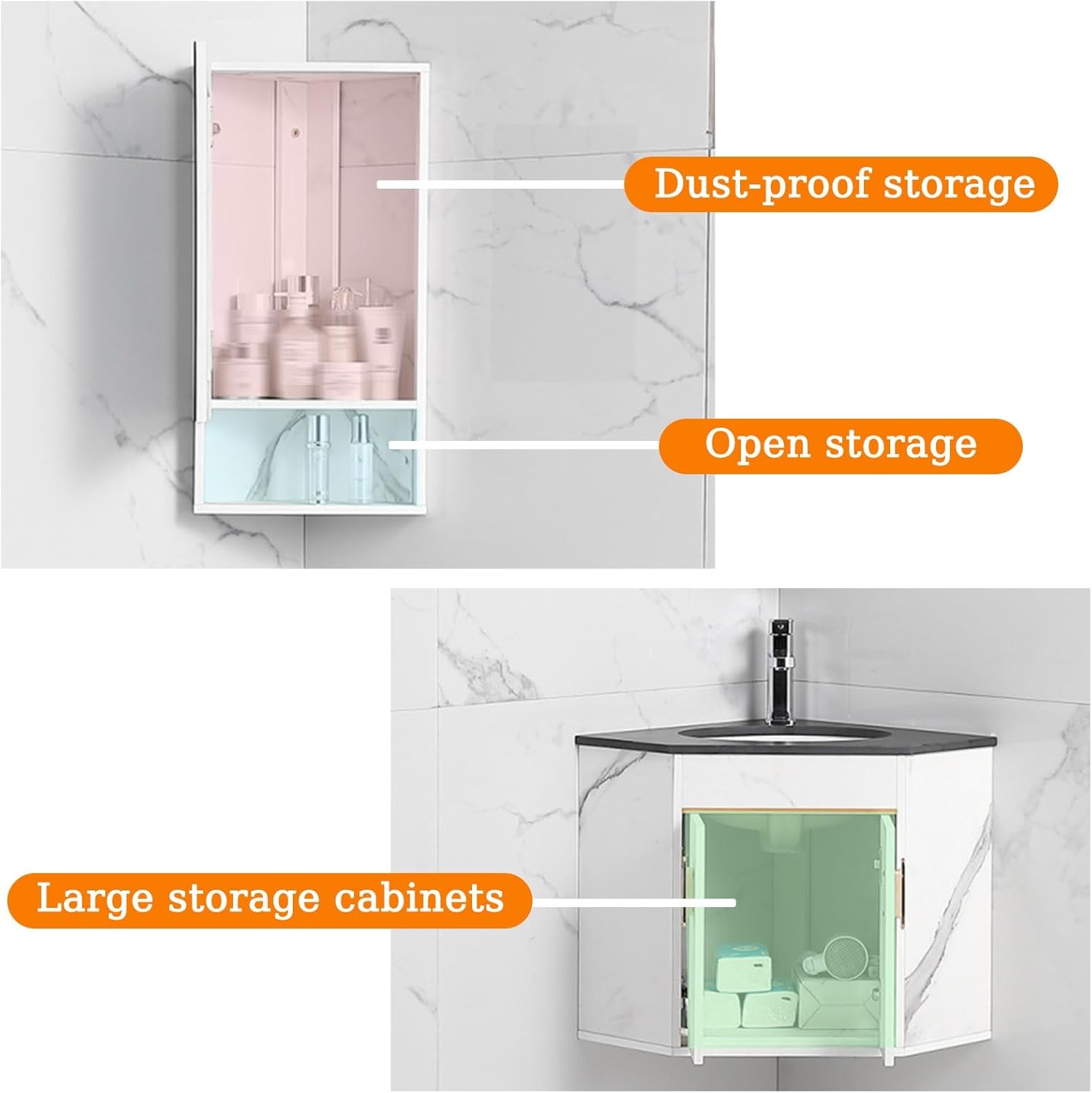 Dust-proof storage

Open storage

Large storage cabinets