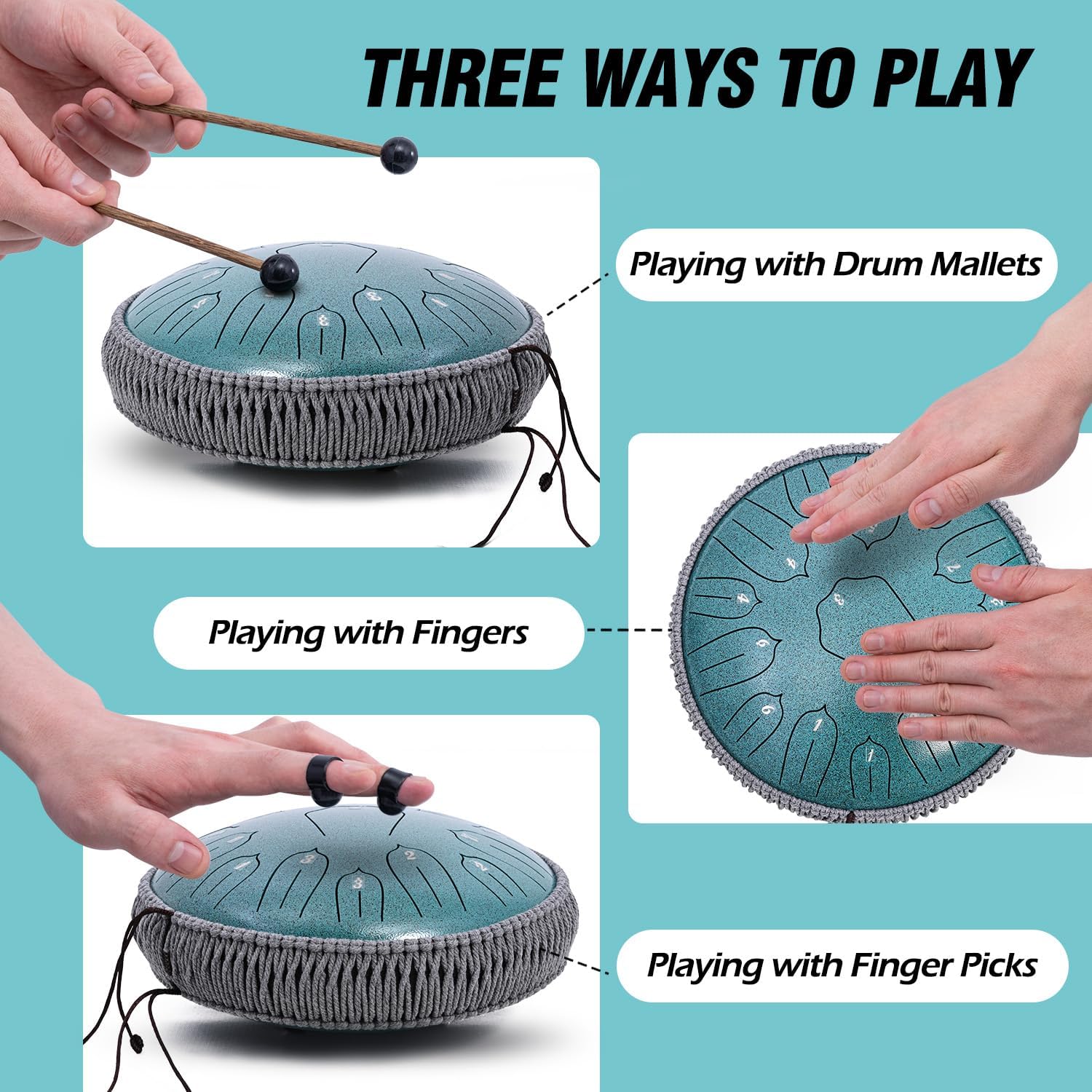 THREE WAYS TO PLAY

Playing with Drum Mallets

Playing with Fingers

Playing with Finger Picks