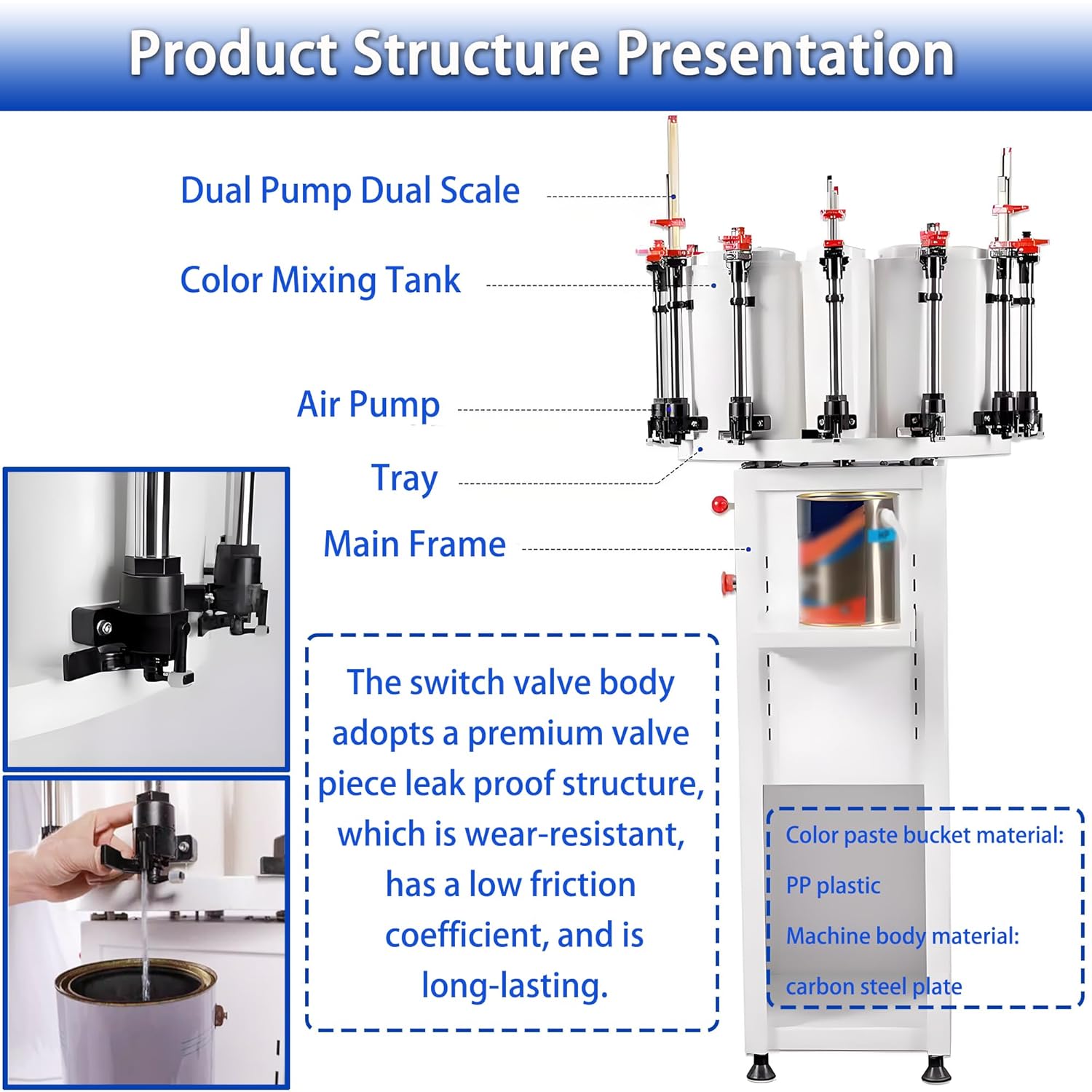 Product Structure Presentation

Dual Pump Dual Scale

Color Mixing Tank

Air Pump

Tray

Main Frame

The switch valve body adopts a premium valve piece leak proof structure, which is wear-resistant, has a low friction coefficient, and is long-lasting.

Color paste bucket material:

PP plastic

Machine body material:

carbon steel plate