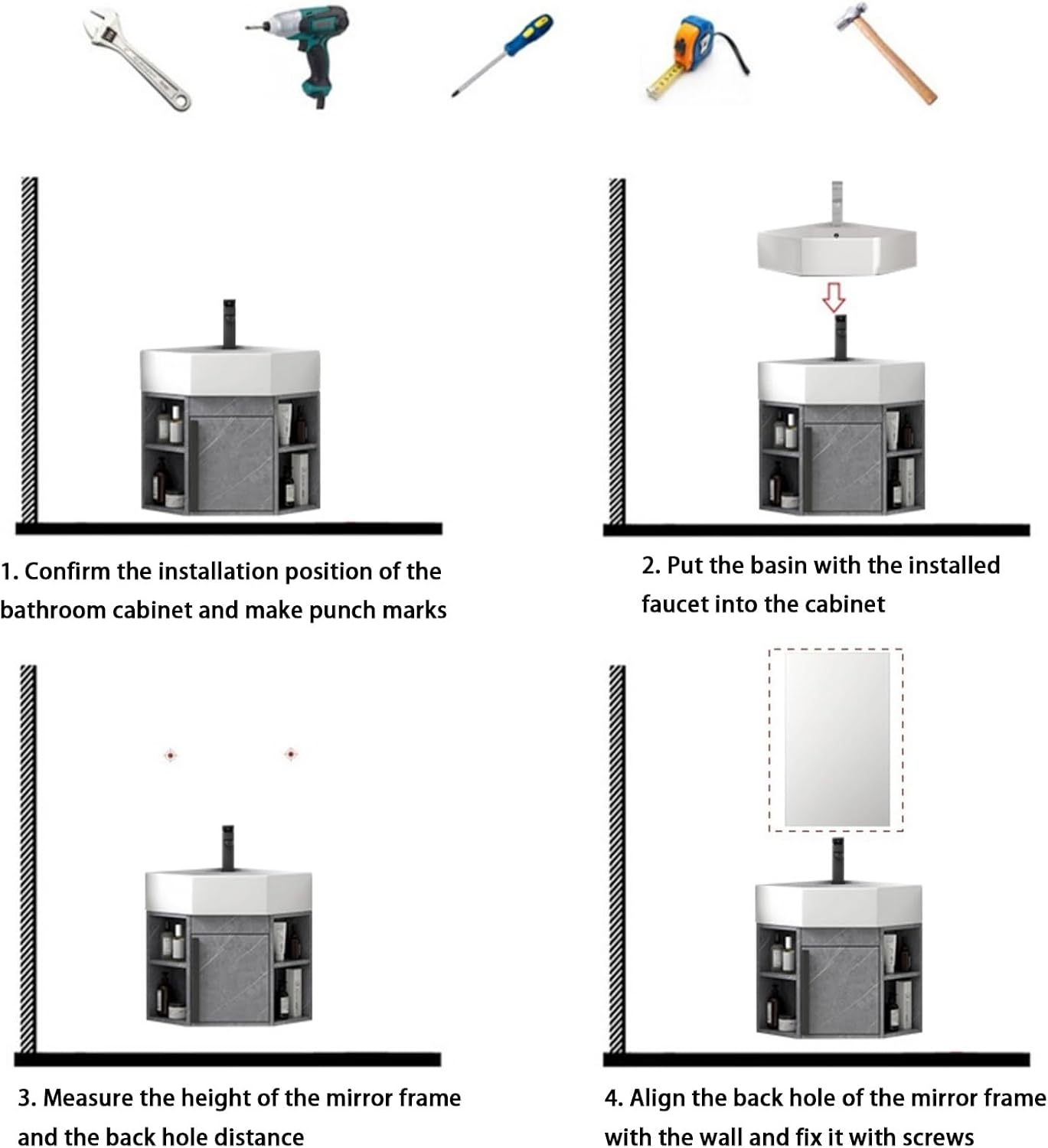 1. Confirm the installation position of the bathroom cabinet and make punch marks

2. Put the basin with the installed faucet into the cabinet

3. Measure the height of the mirror frame and the back hole distance

4. Align the back hole of the mirror frame with the wall and fix it with screws