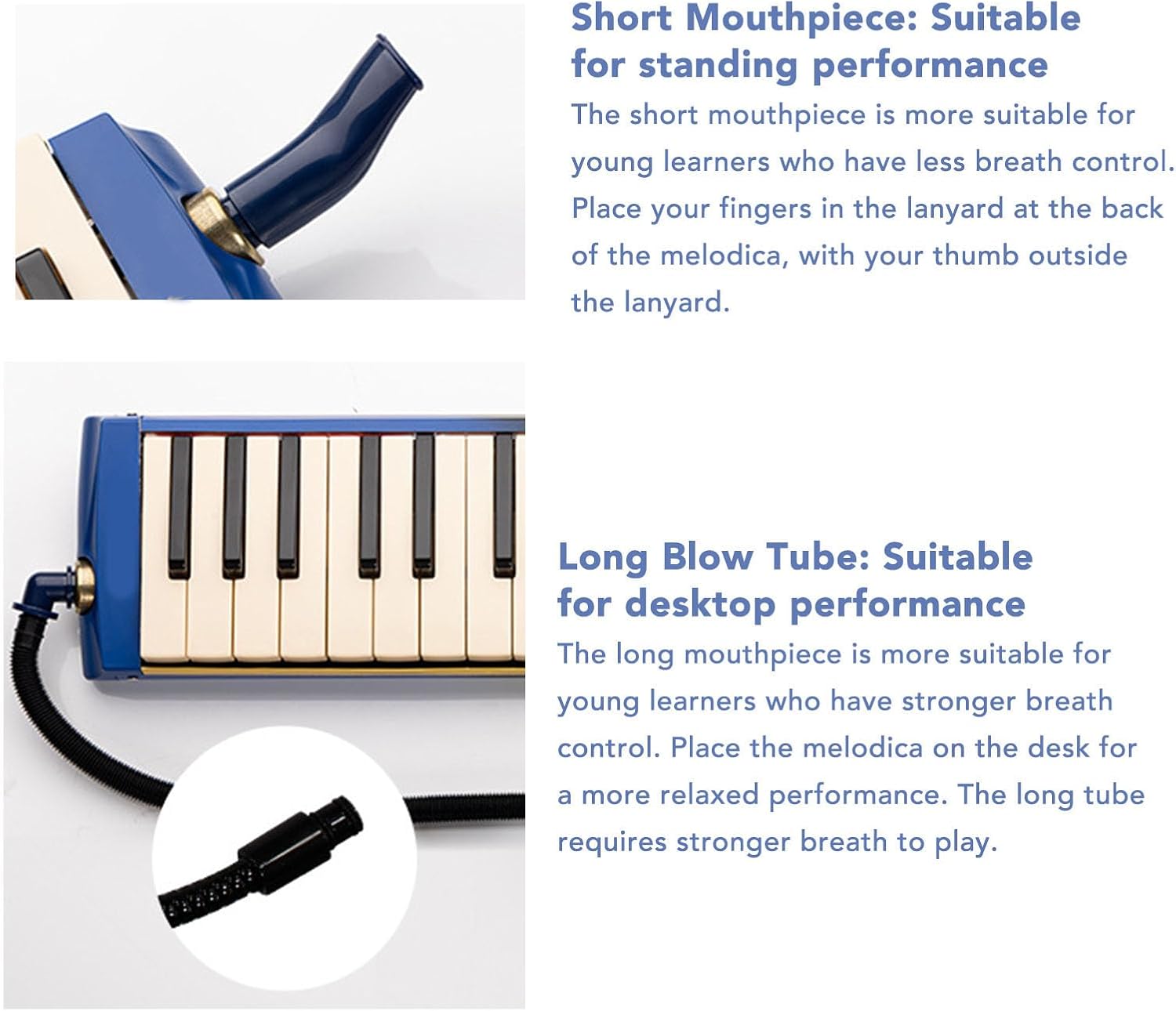 Short Mouthpiece: Suitable for standing performance

The short mouthpiece is more suitable for young learners who have less breath control. Place your fingers in the lanyard at the back of the melodica, with your thumb outside the lanyard.

Long Blow Tube: Suitable for desktop performance

The long mouthpiece is more suitable for young learners who have stronger breath control. Place the melodica on the desk for a more relaxed performance. The long tube requires stronger breath to play.