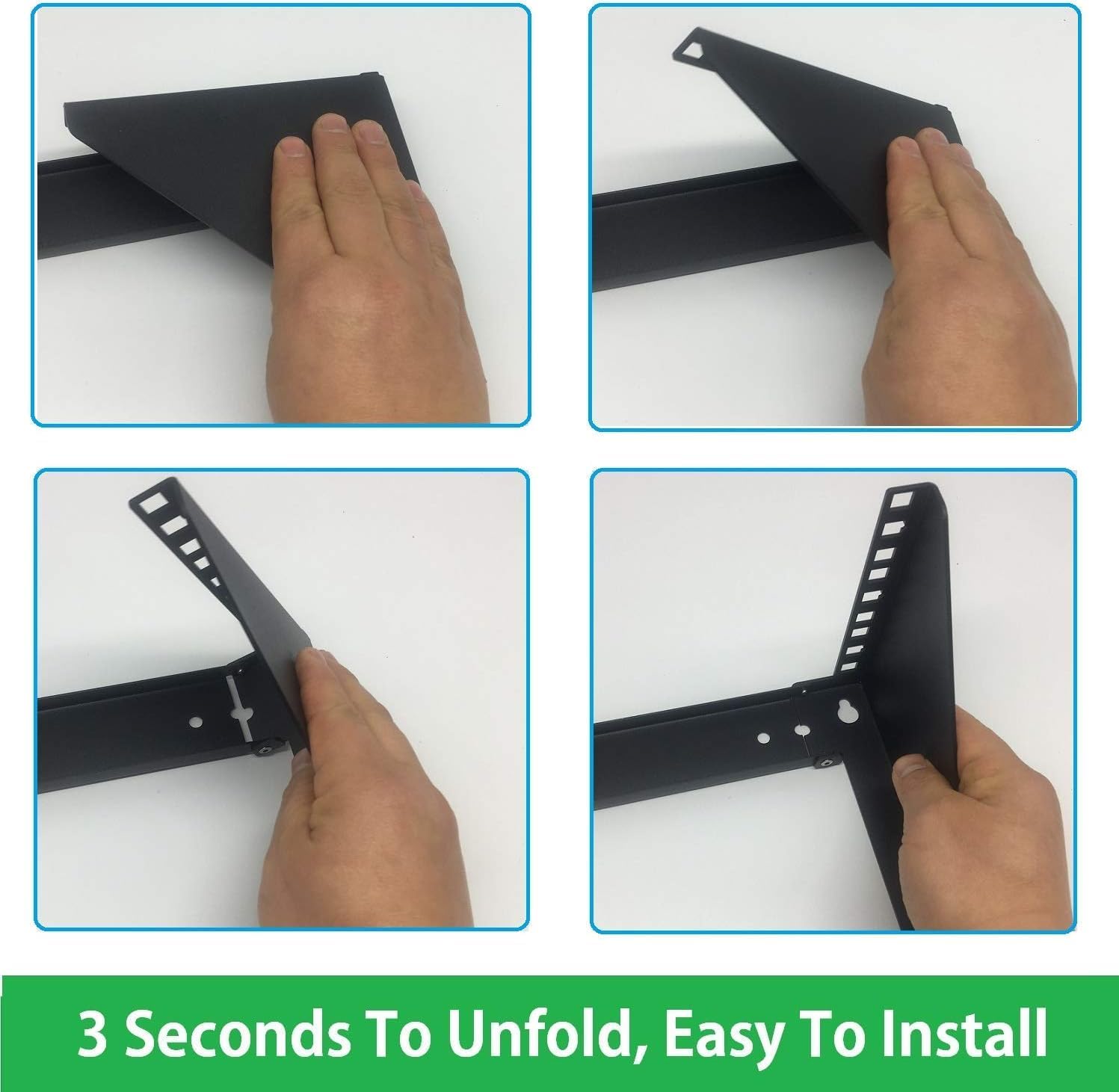 3 Seconds To Unfold, Easy To Install