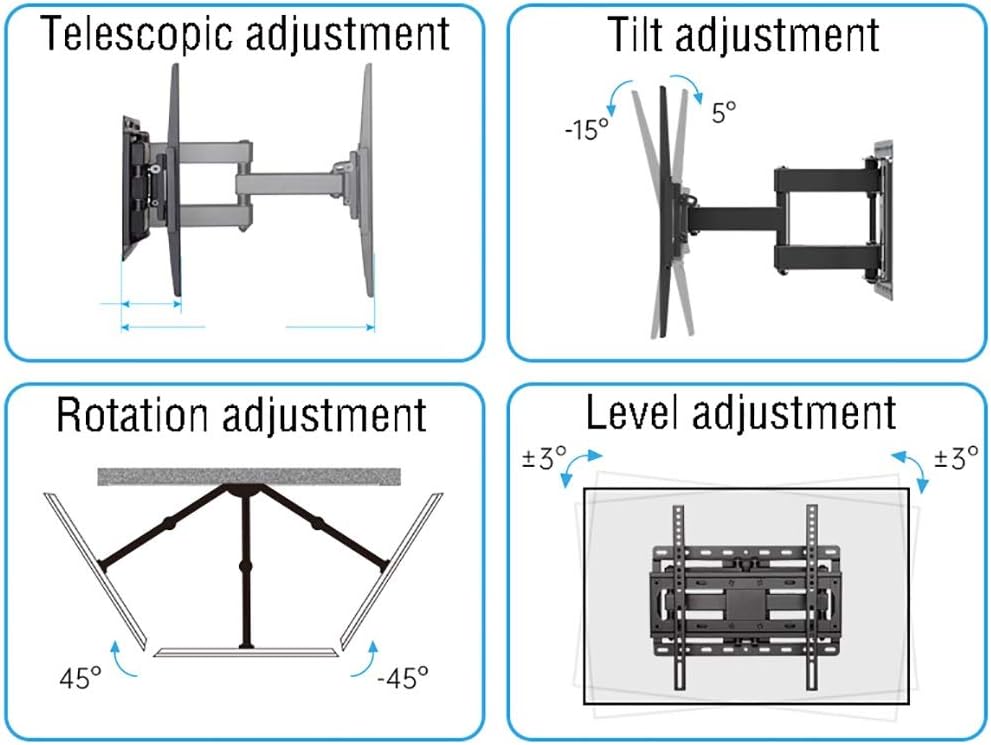 Telescopic adjustment

Tilt adjustment

-15°

5°

Rotation adjustment

45°

-45°

Level adjustment

±3°

±3°