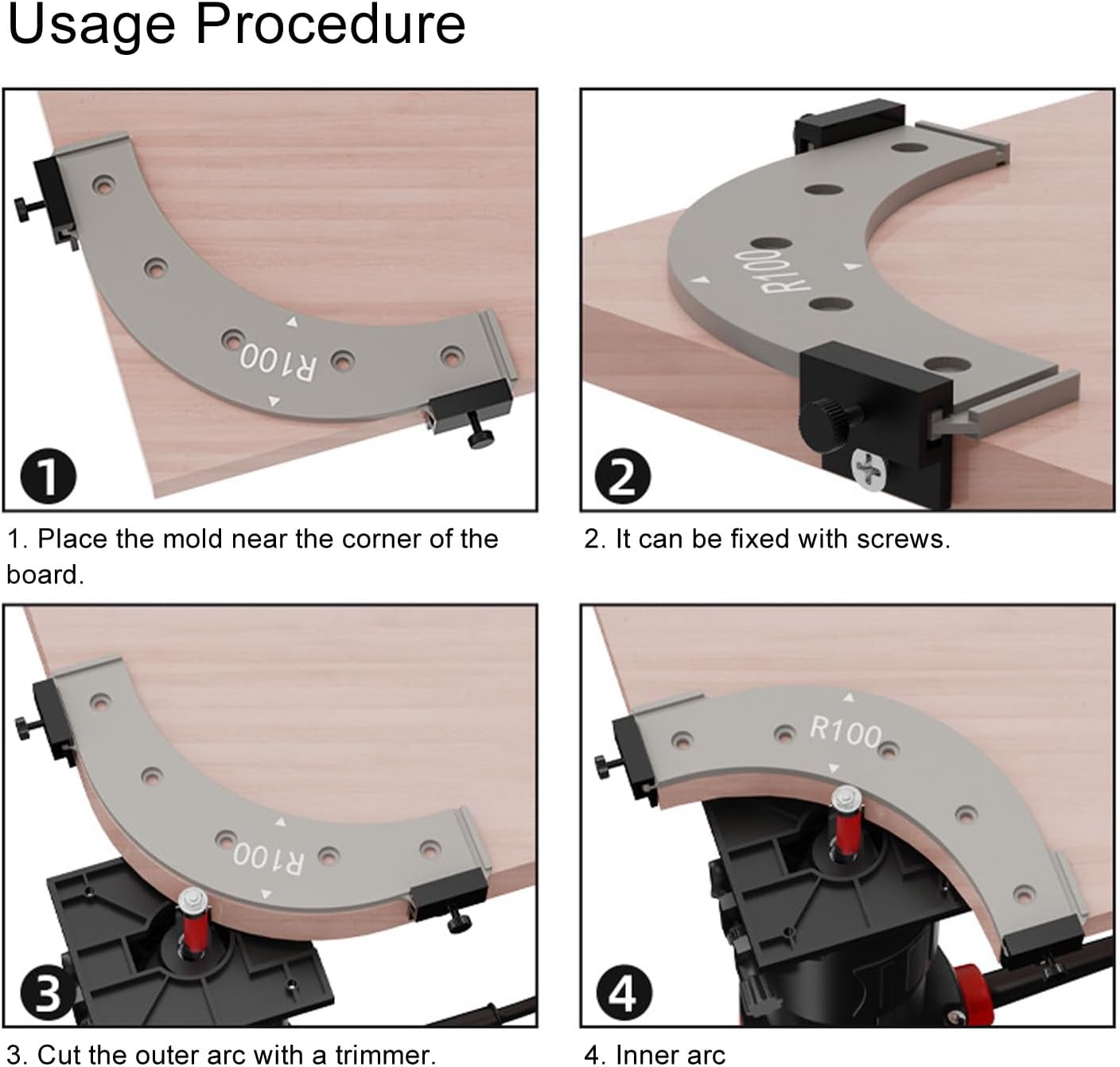 Usage Procedure

R100

1

1. Place the mold near the corner of the board.

R100

2

2. It can be fixed with screws.

R100

3

3. Cut the outer arc with a trimmer.

R100

4

4. Inner arc