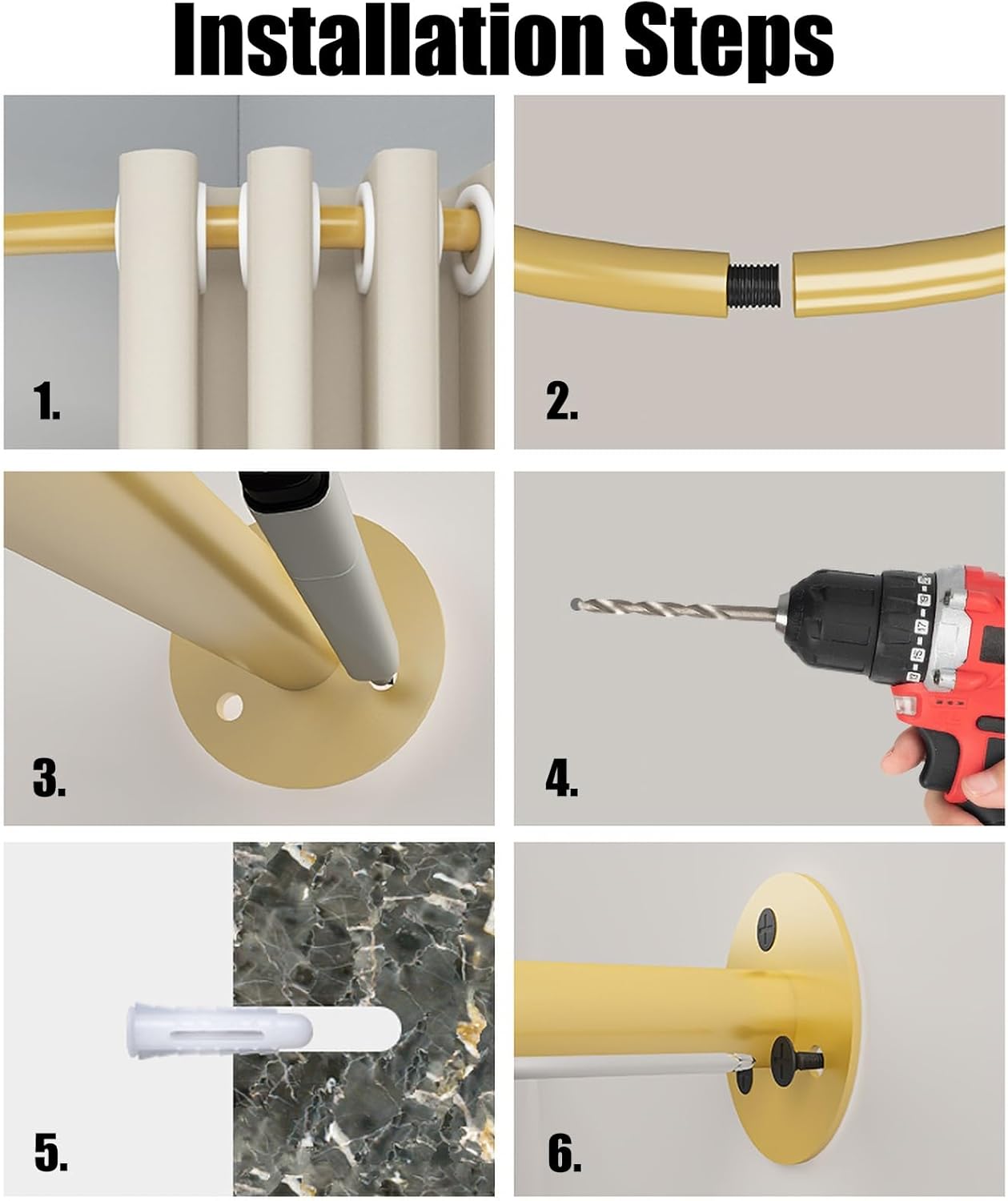 Installation Steps

1.

2.

3.

4.

5.

6.