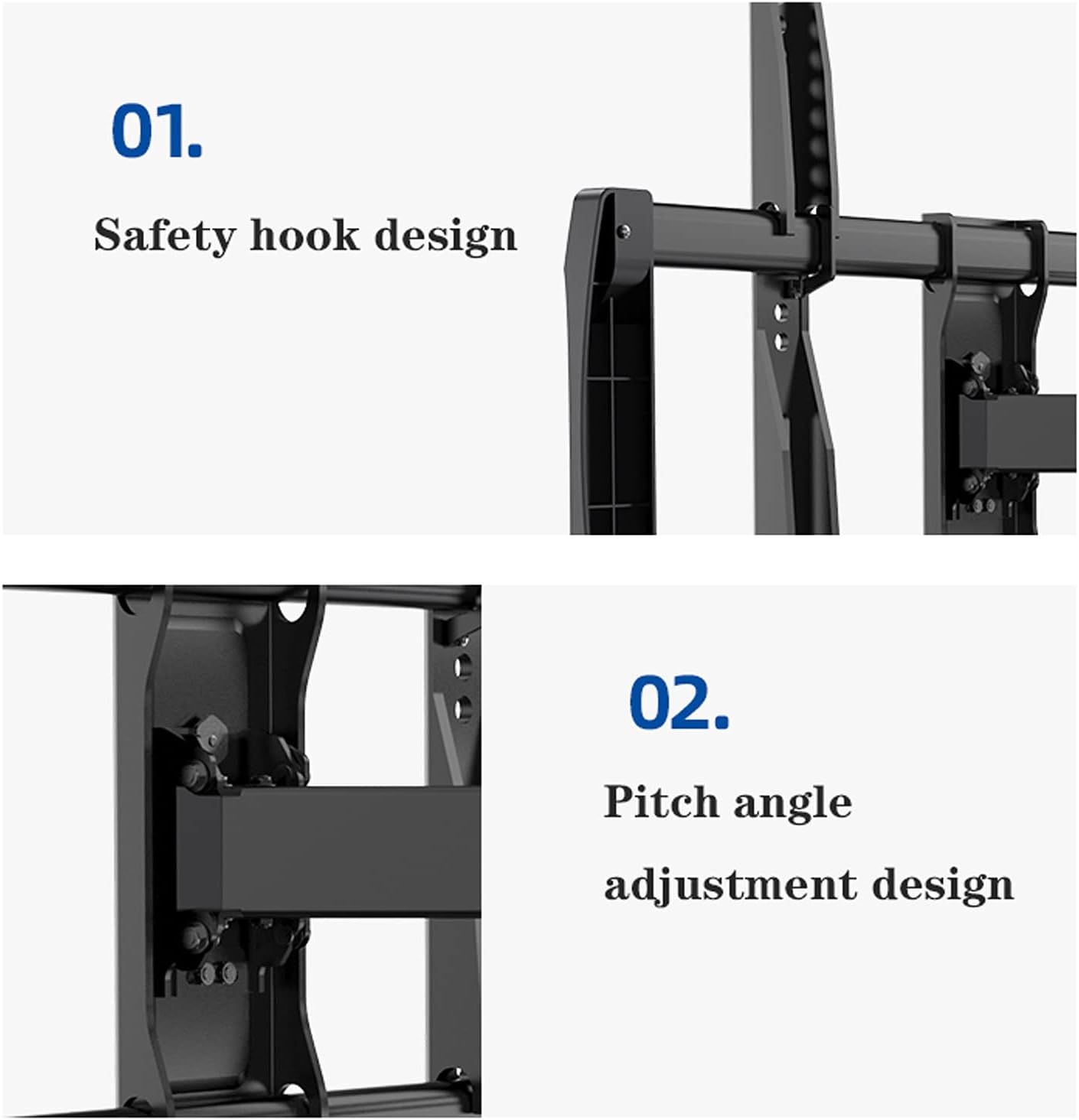 01.

Safety hook design

02.

Pitch angle adjustment design