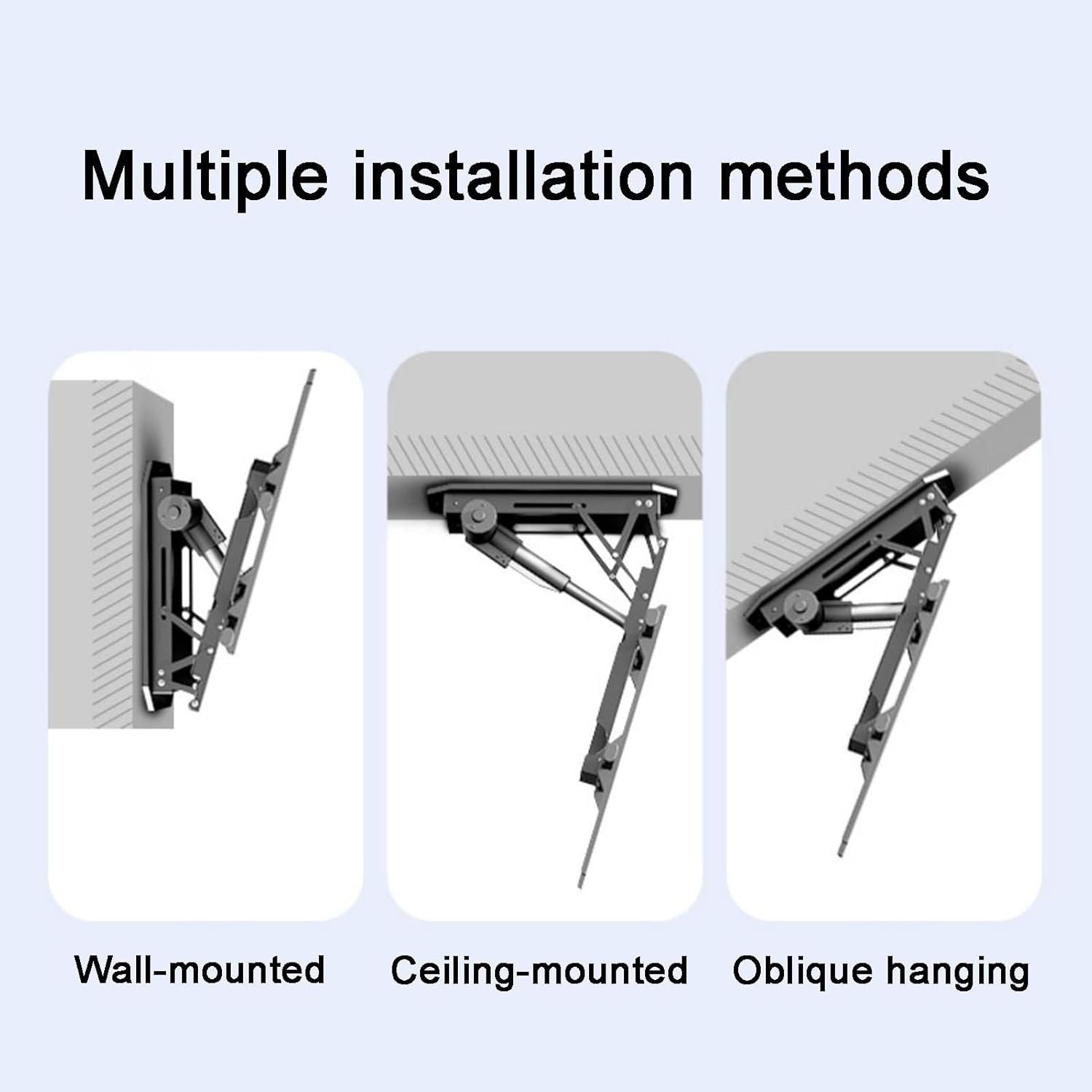 Multiple installation methods

Wall-mounted

Ceiling-mounted

Oblique hanging