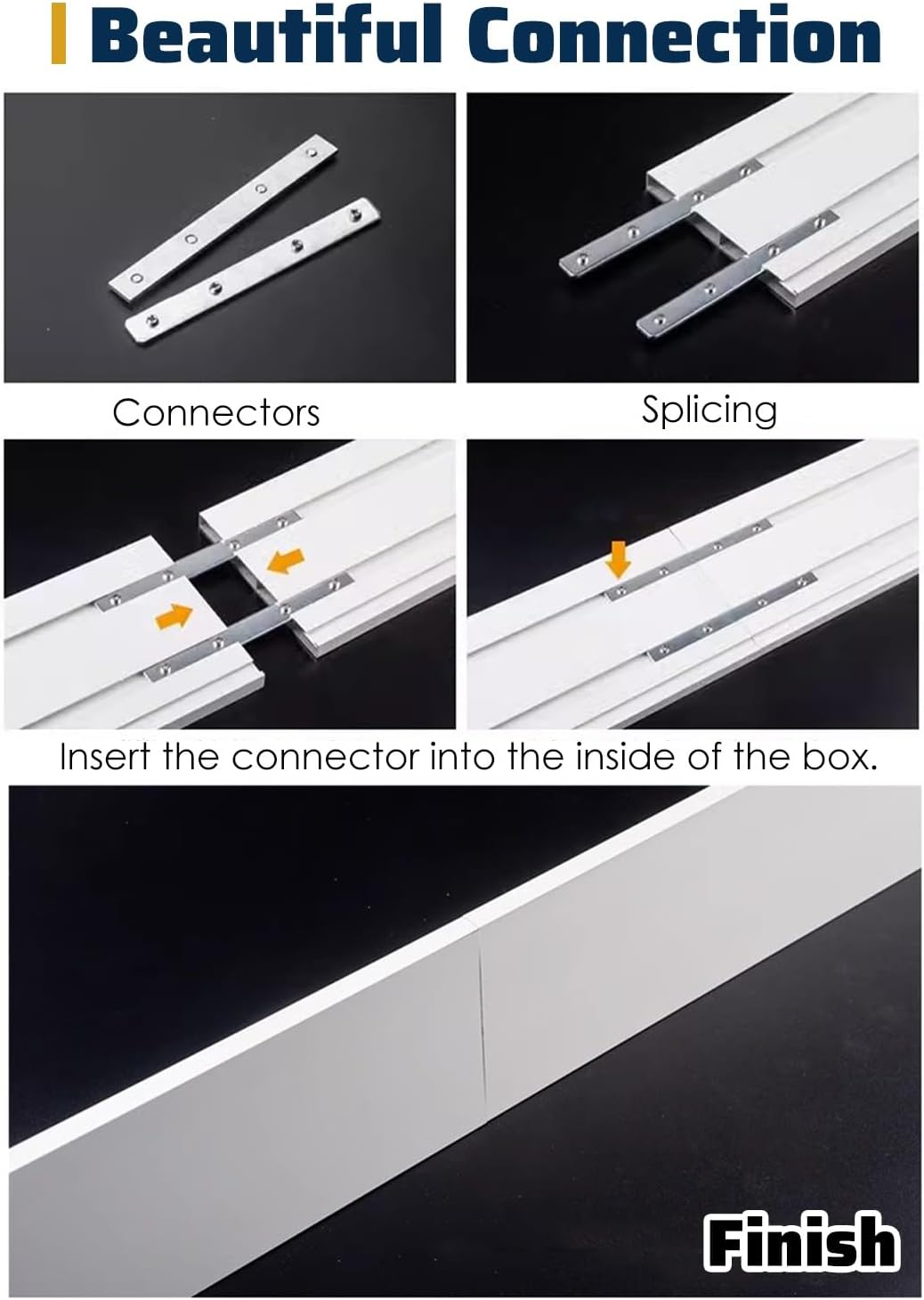 Beautiful Connection

Connectors

Splicing

Insert the connector into the inside of the box.

Finish