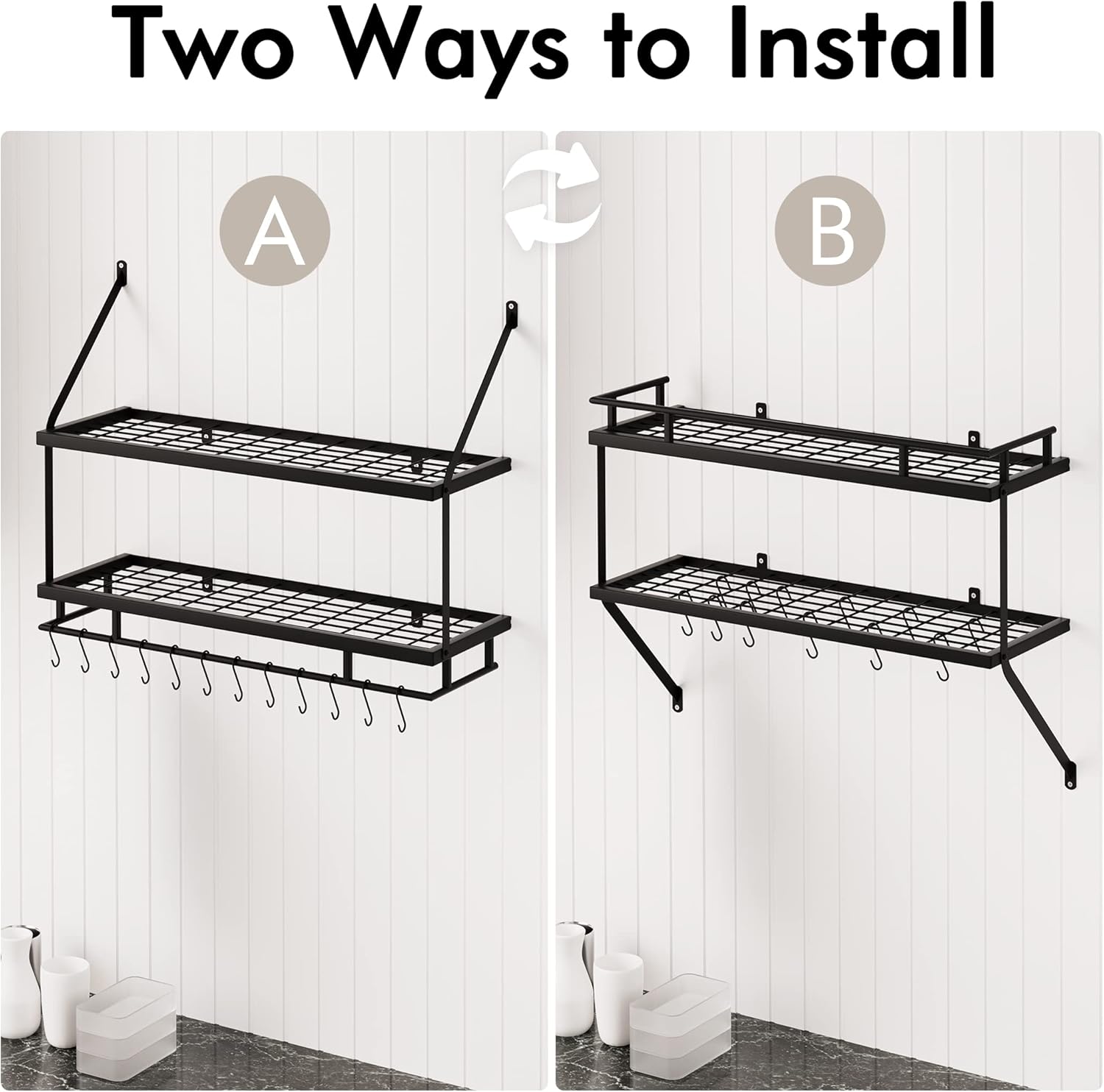 Two Ways to Install

A

B