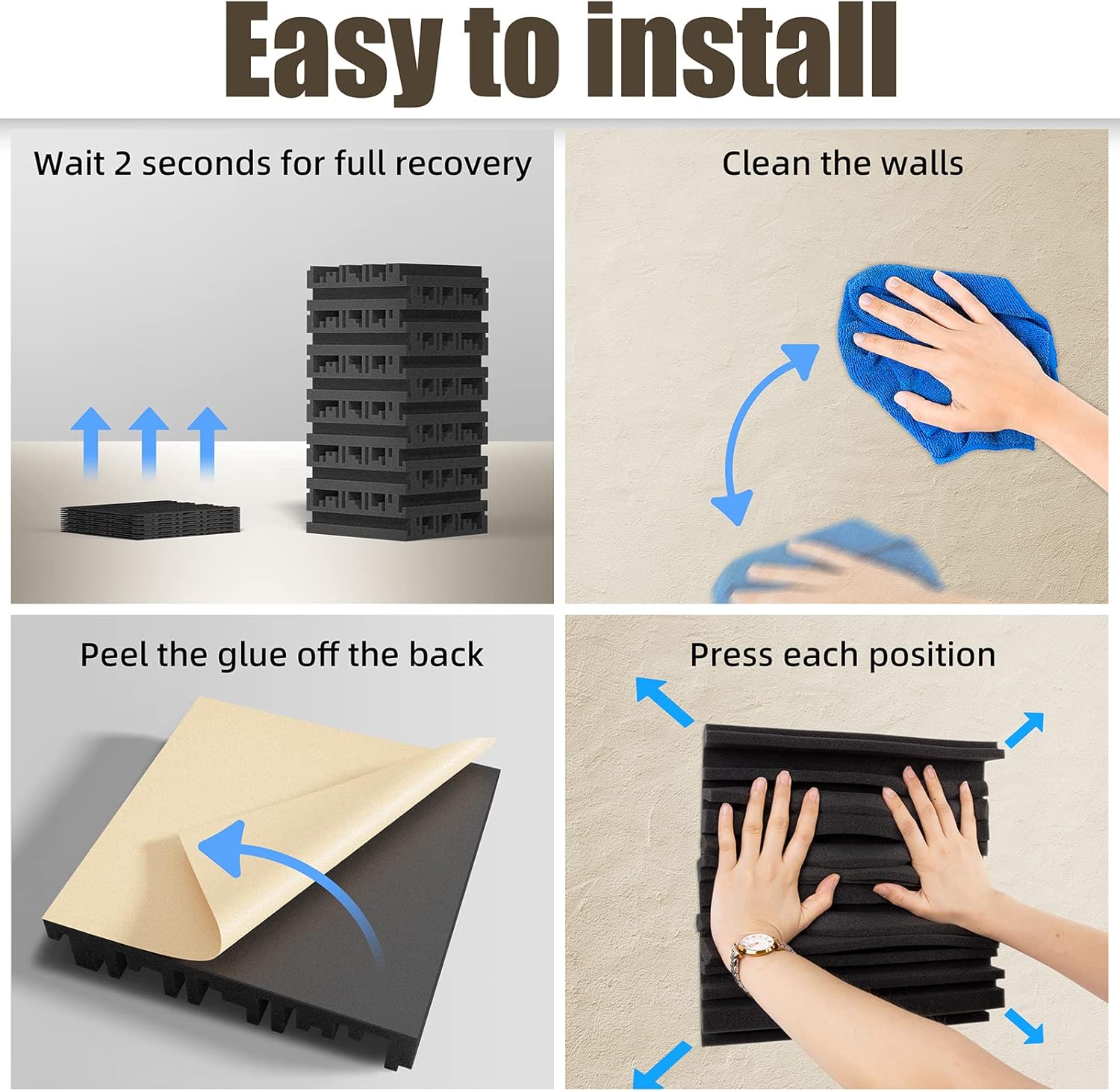 Easy to install

Wait 2 seconds for full recovery

Clean the walls

Peel the glue off the back

Press each position