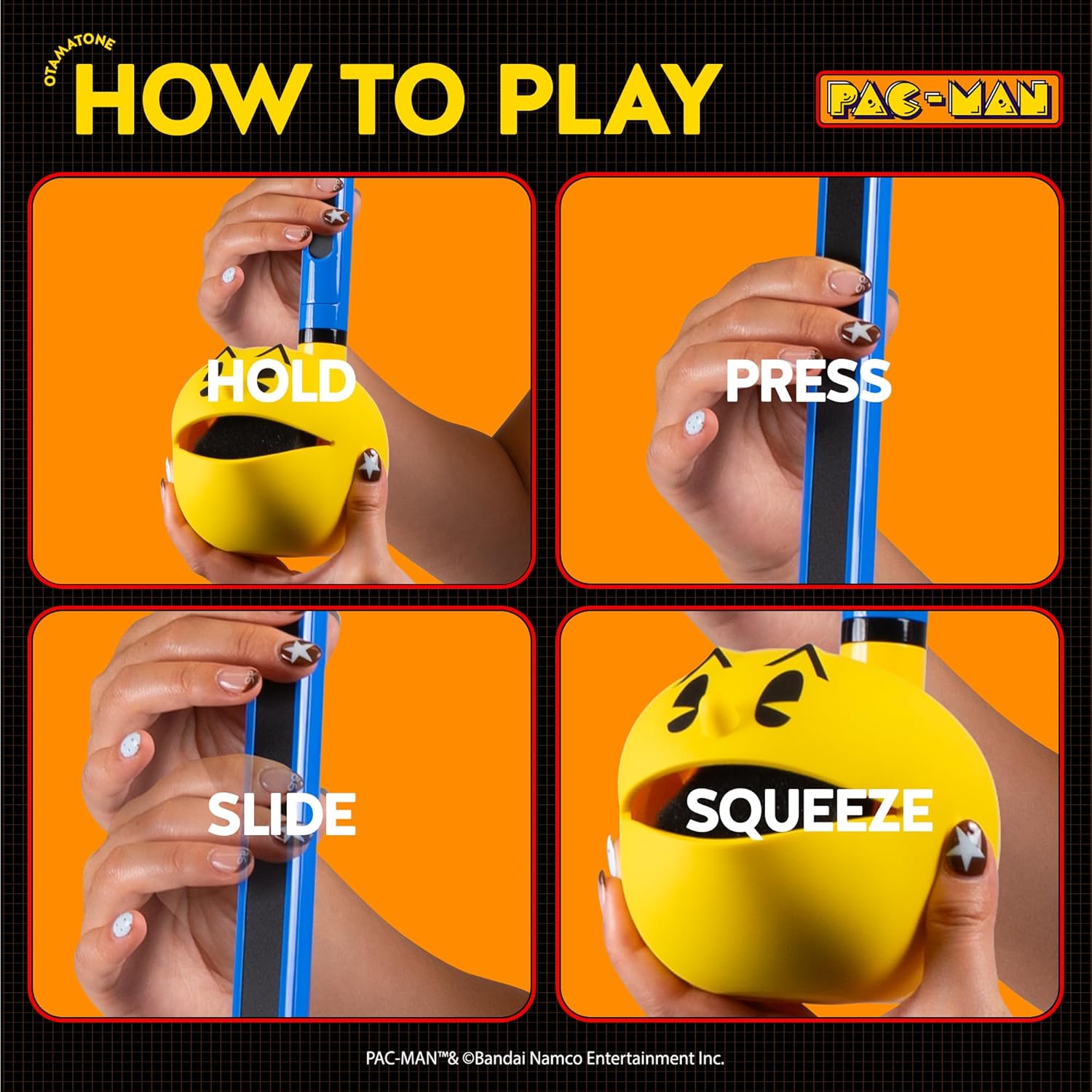 OTAMATONE

HOW TO PLAY

PAC-MAN

HOLD

PRESS

SLIDE

SQUEEZE

PAC-MAN™& ©Bandai Namco Entertainment Inc.