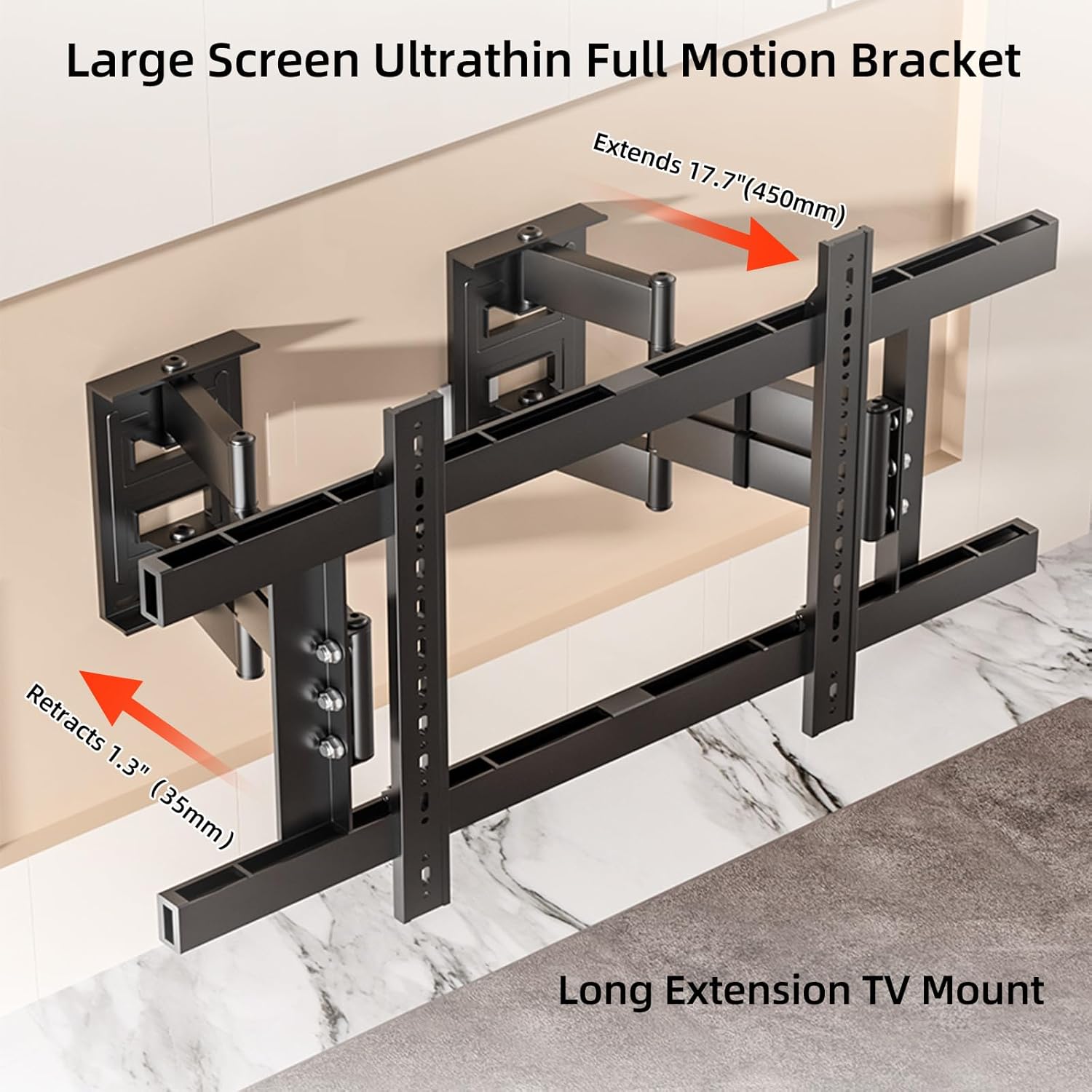 Large Screen Ultrathin Full Motion Bracket

Extends 17.7"(450mm)

Retracts 1.3" (35mm)

Long Extension TV Mount