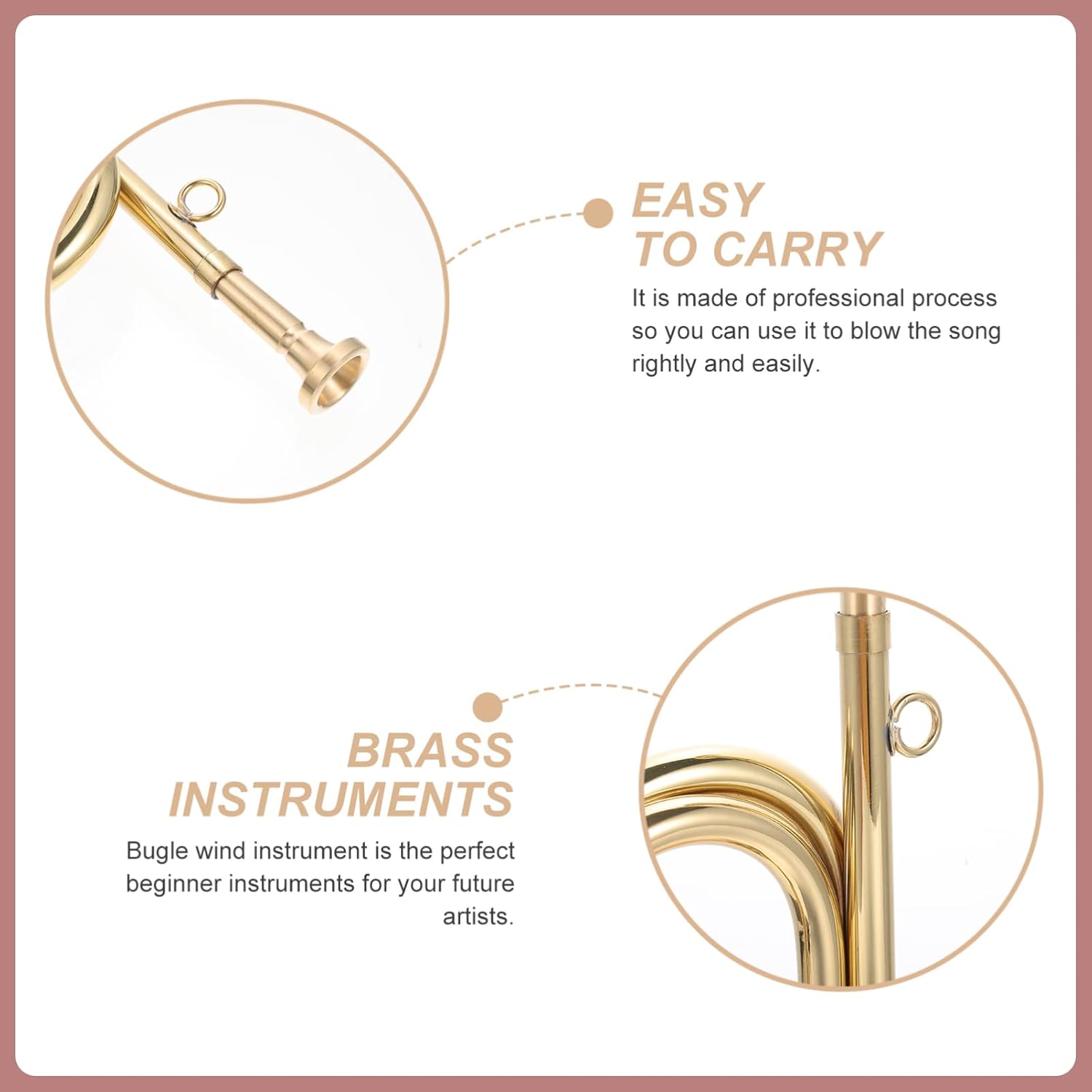 EASY
TO CARRY

It is made of professional process so you can use it to blow the song rightly and easily.

BRASS
INSTRUMENTS

Bugle wind instrument is the perfect beginner instruments for your future artists.