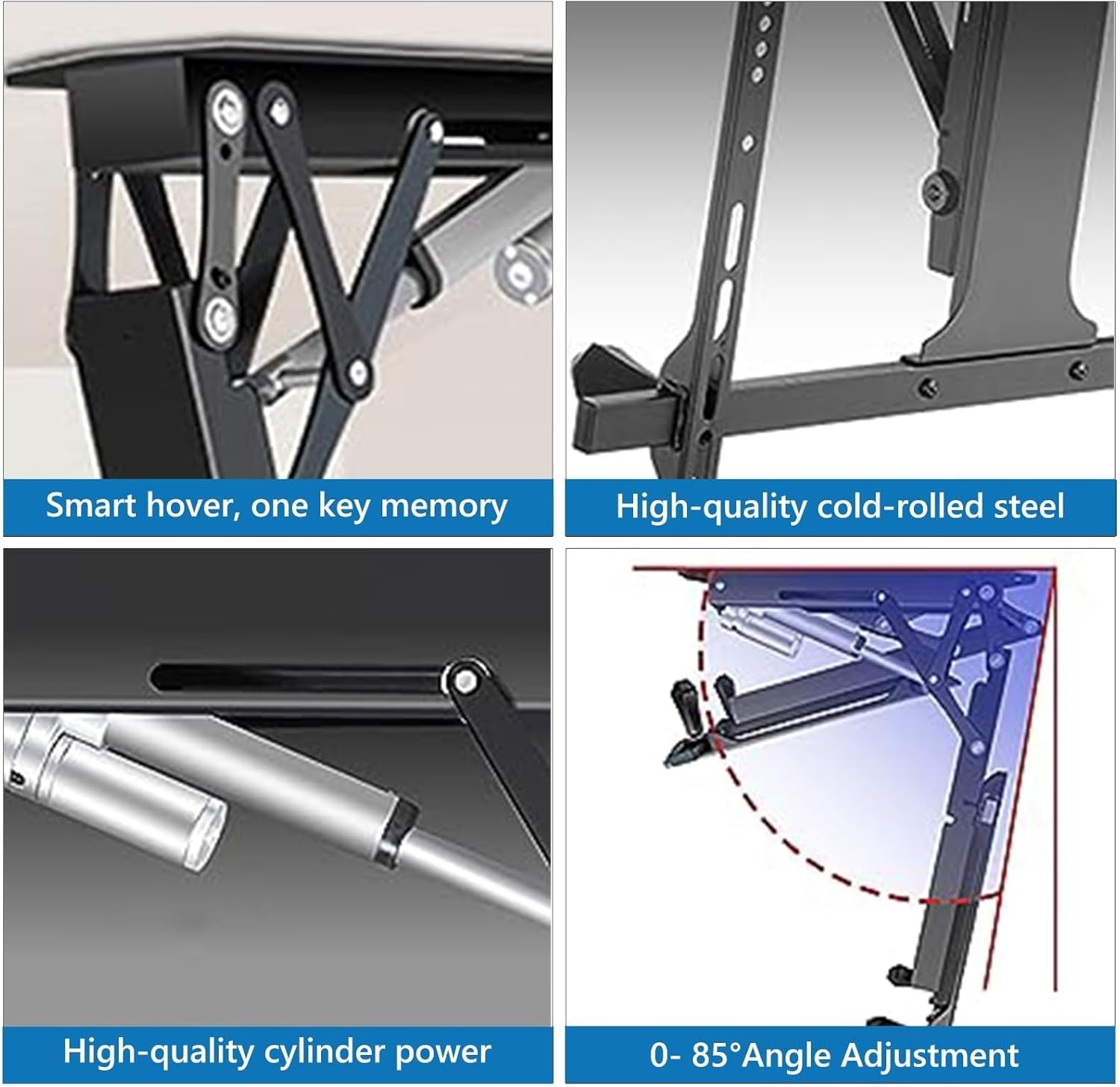 Smart hover, one key memory

High-quality cold-rolled steel

High-quality cylinder power

0- 85°Angle Adjustment