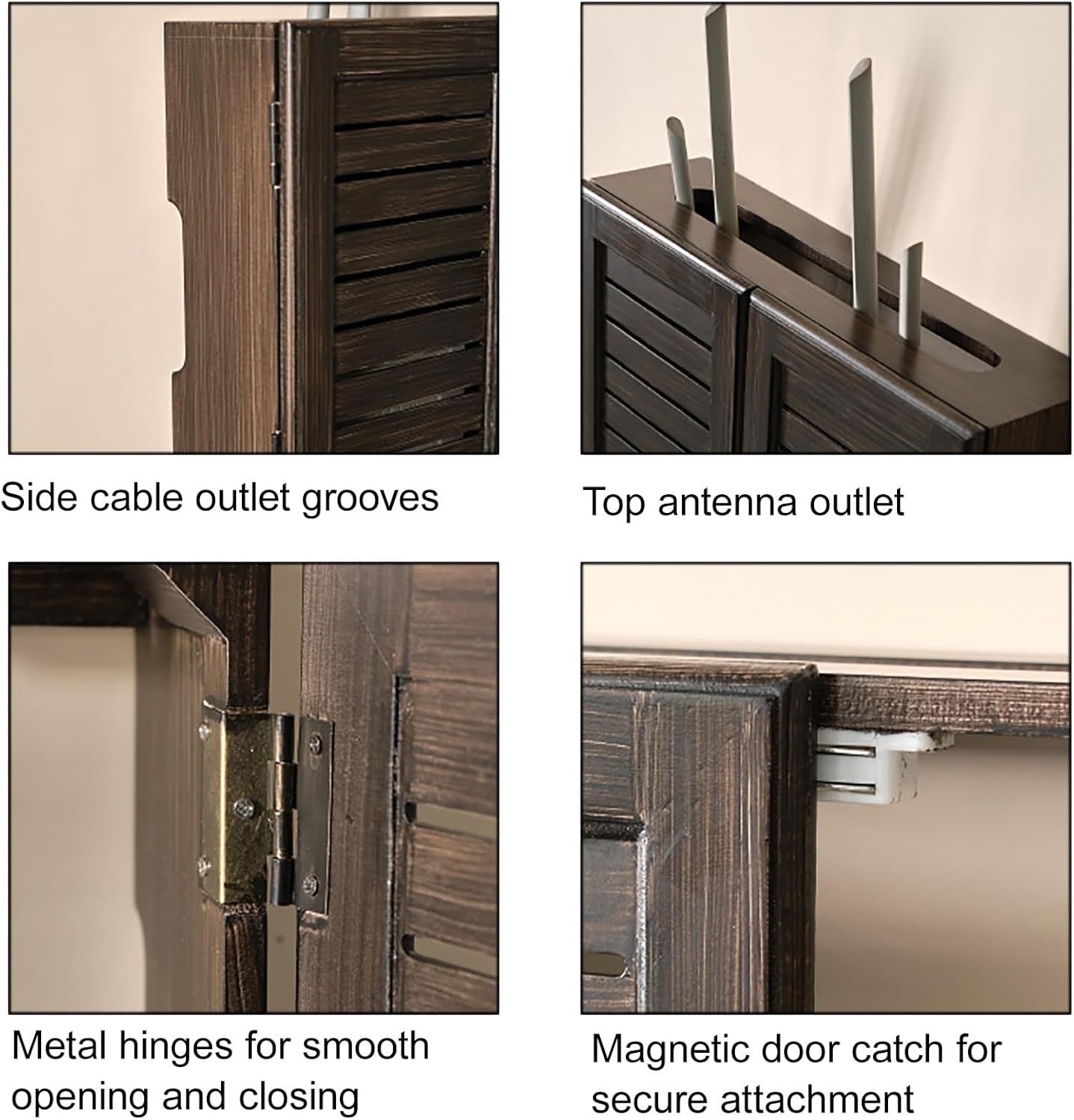 Side cable outlet grooves

Top antenna outlet

Metal hinges for smooth opening and closing

Magnetic door catch for secure attachment