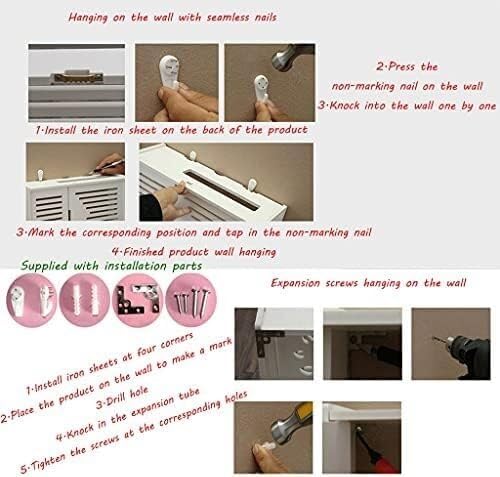 Hanging on the wall with seamless nails

2·Press the non-marking nail on the wall
3·Knock into the wall one by one

1·Install the iron sheet on the back of the product

3·Mark the corresponding position and tap in the non-marking nail

4·Finished product wall hanging

Supplied with installation parts

Expansion screws hanging on the wall

1·Install iron sheets at four corners
2·Place the product on the wall to make a mark
3·Drill hole
4·Knock in the expansion tube
5·Tighten the screws at the corresponding holes