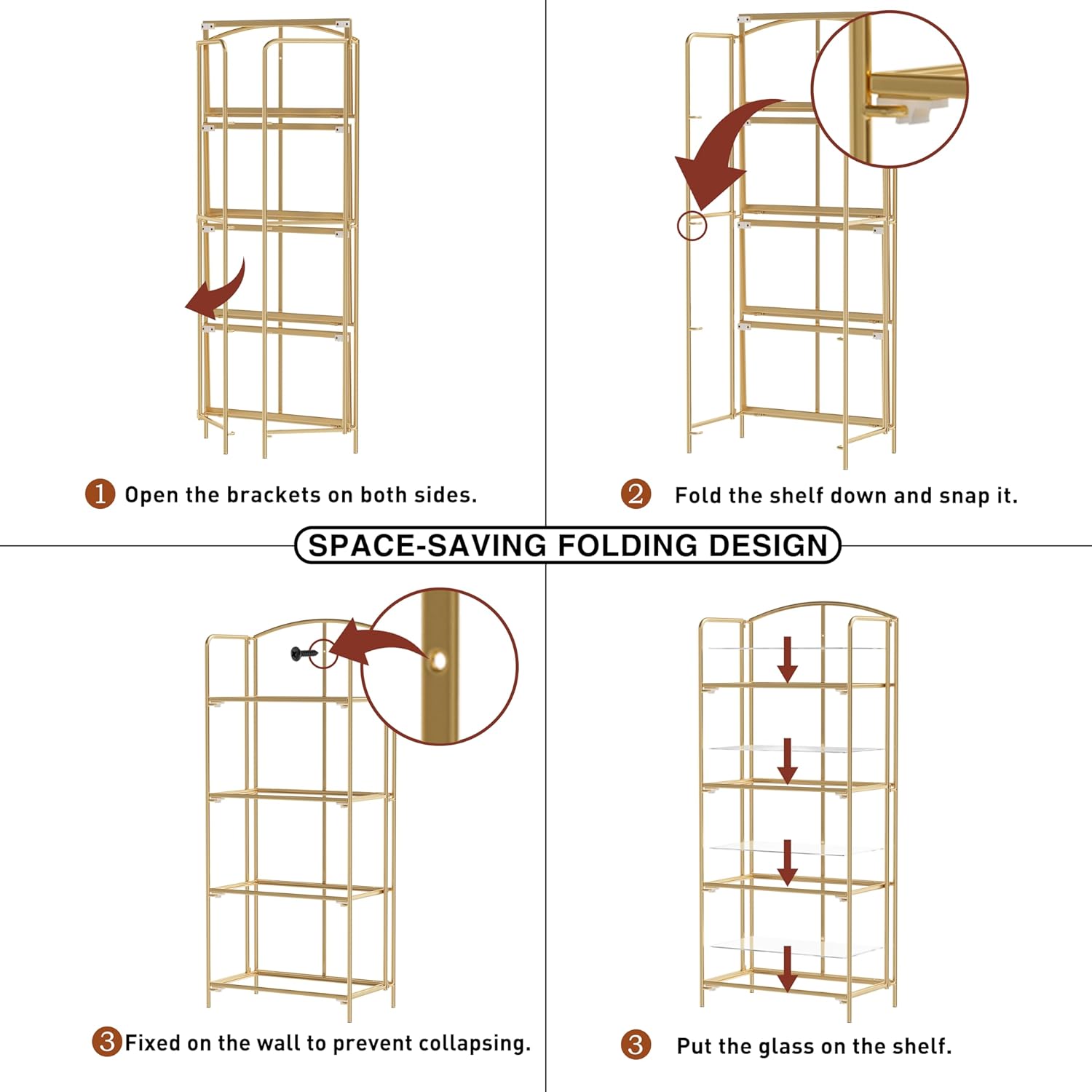 1 Open the brackets on both sides.

2 Fold the shelf down and snap it.

SPACE-SAVING FOLDING DESIGN

3 Fixed on the wall to prevent collapsing.

3 Put the glass on the shelf.