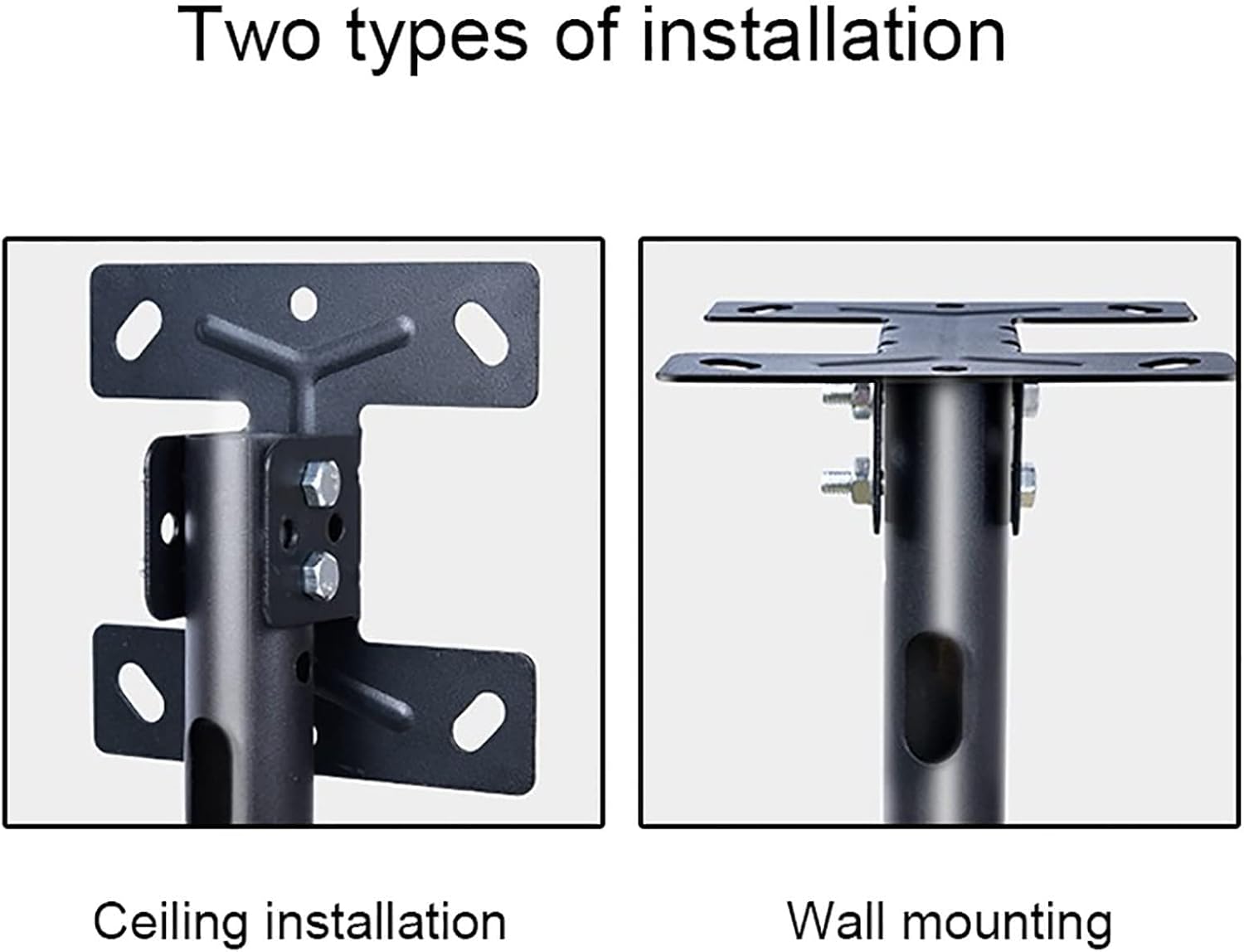 Two types of installation

Ceiling installation

Wall mounting