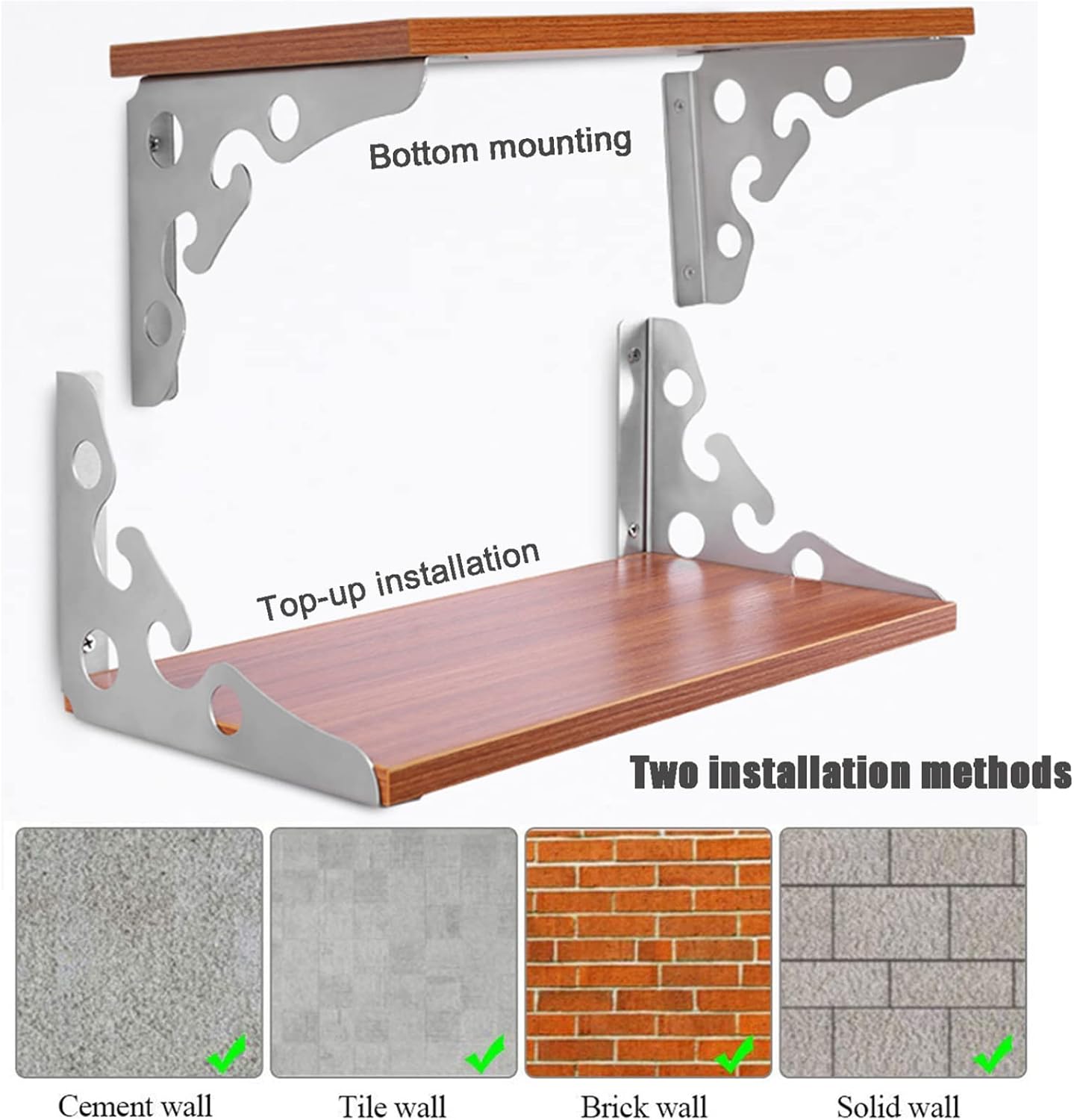 Bottom mounting

Top-up installation

Two installation methods

Cement wall

Tile wall

Brick wall

Solid wall