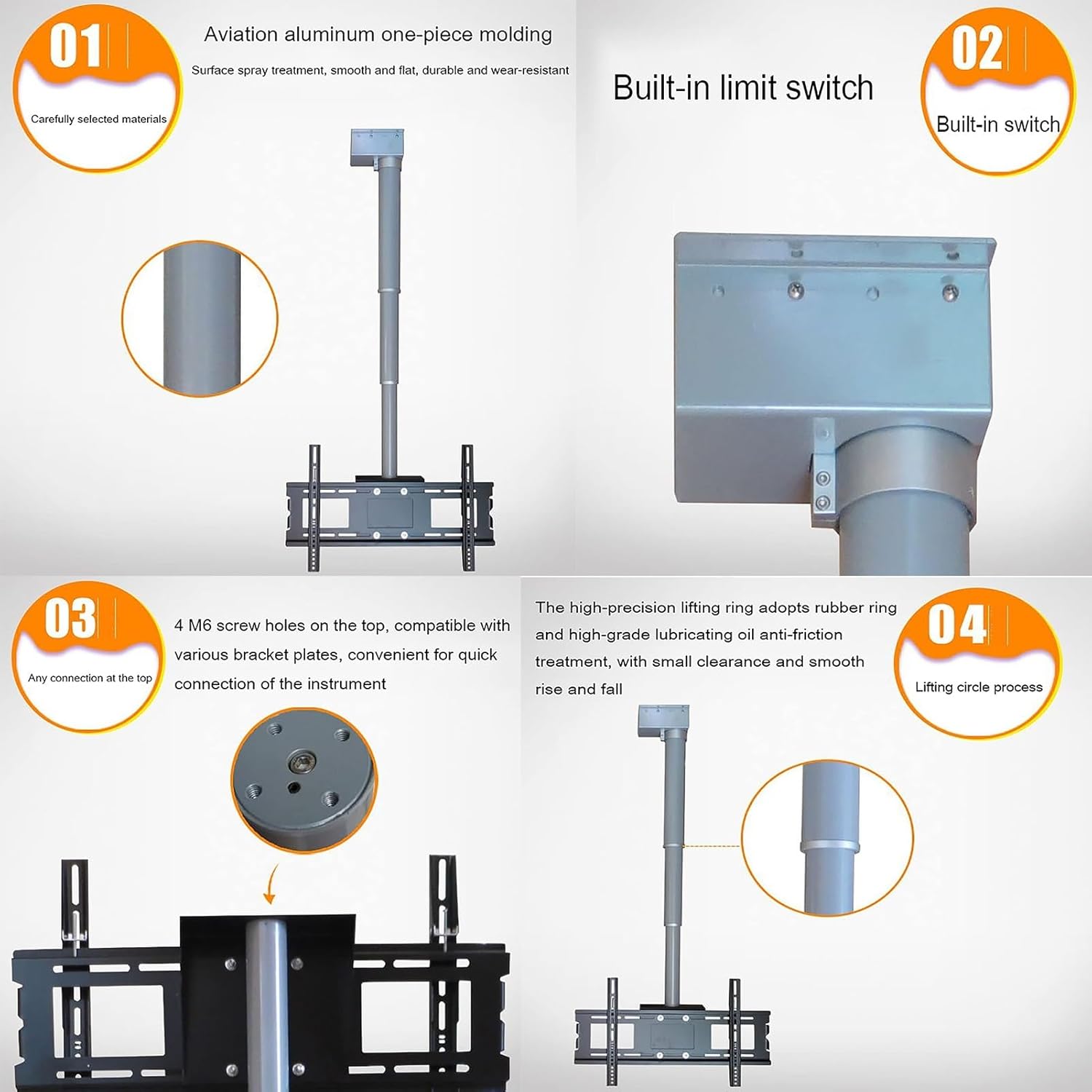 01

Carefully selected materials

Aviation aluminum one-piece molding

Surface spray treatment, smooth and flat, durable and wear-resistant

Built-in limit switch

02

Built-in switch

03

Any connection at the top

4 M6 screw holes on the top, compatible with various bracket plates, convenient for quick connection of the instrument

The high-precision lifting ring adopts rubber ring and high-grade lubricating oil anti-friction treatment, with small clearance and smooth rise and fall

04

Lifting circle process