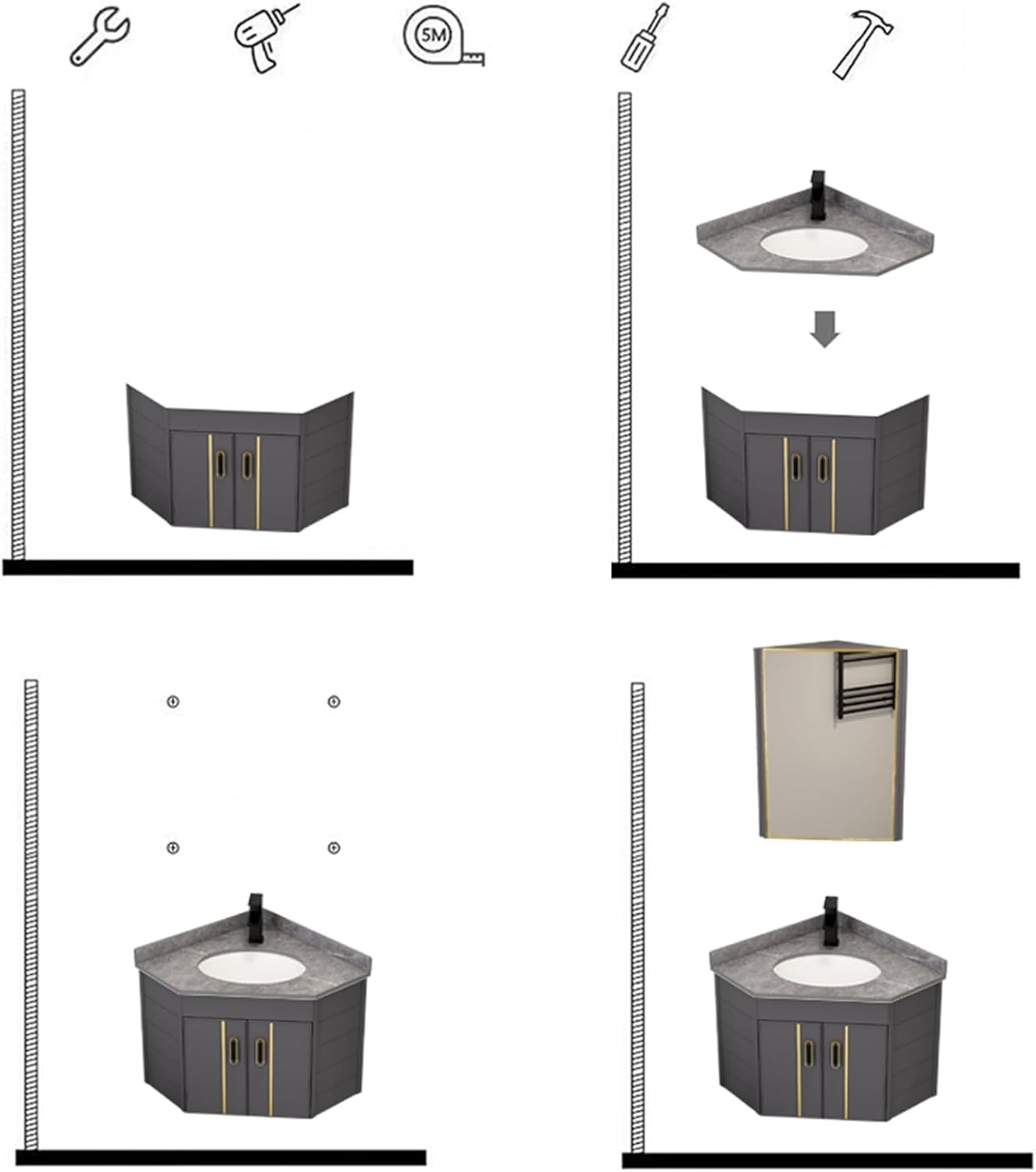 5M