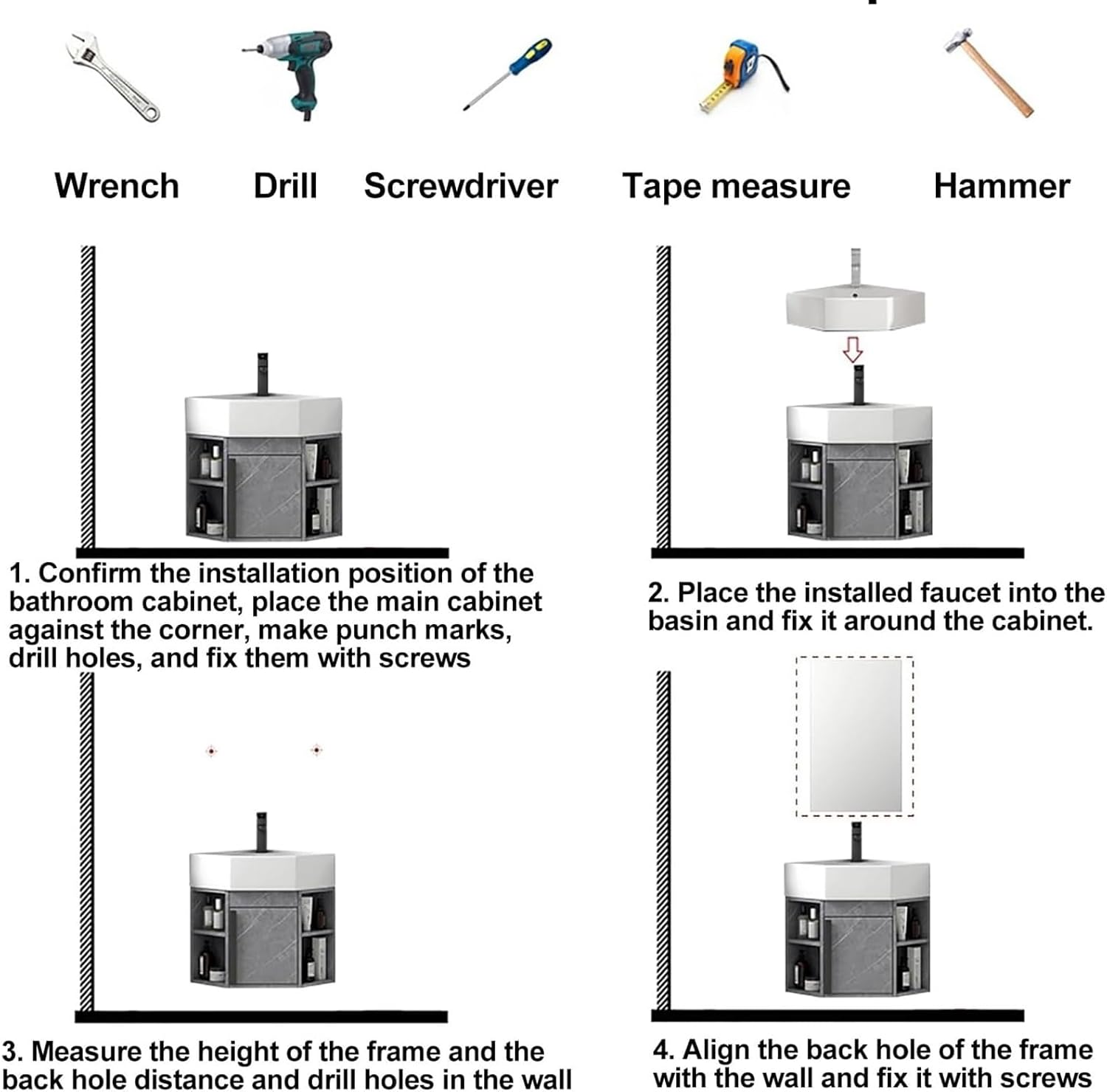 Wrench Drill Screwdriver Tape measure Hammer

1. Confirm the installation position of the bathroom cabinet, place the main cabinet against the corner, make punch marks, drill holes, and fix them with screws

2. Place the installed faucet into the basin and fix it around the cabinet.

3. Measure the height of the frame and the back hole distance and drill holes in the wall

4. Align the back hole of the frame with the wall and fix it with screws