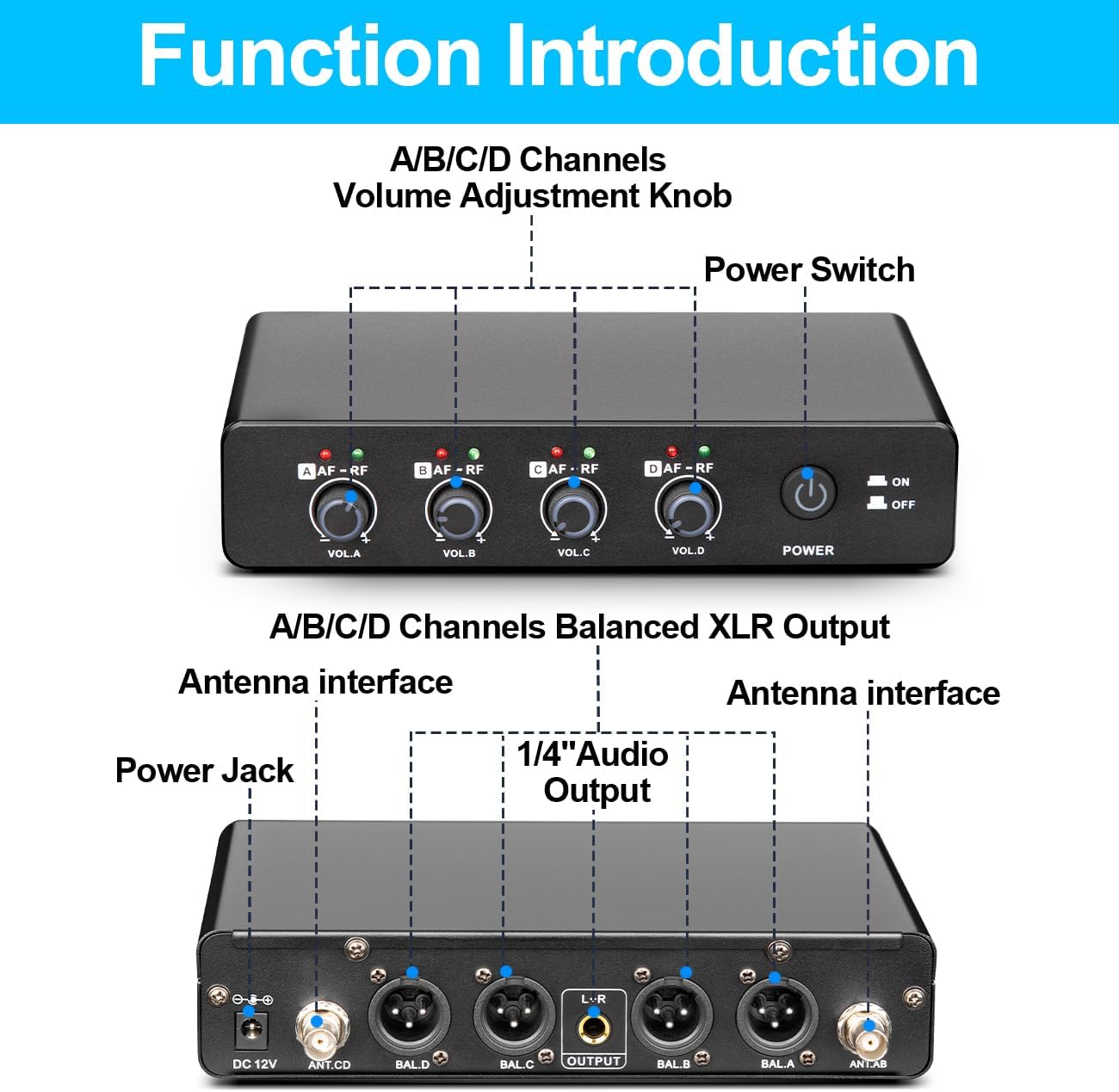 Function Introduction

A/B/C/D Channels
Volume Adjustment Knob

Power Switch

A AF - RF
VOL.A
B AF - RF
VOL.B
C AF - RF
VOL.C
D AF - RF
VOL.D
ON
OFF
POWER

A/B/C/D Channels Balanced XLR Output

Antenna interface

Antenna interface

Power Jack

1/4"Audio Output

DC 12V
ANT.CD
BAL.D
BAL.C
L·R
OUTPUT
BAL.B
BAL.A
ANT.AB