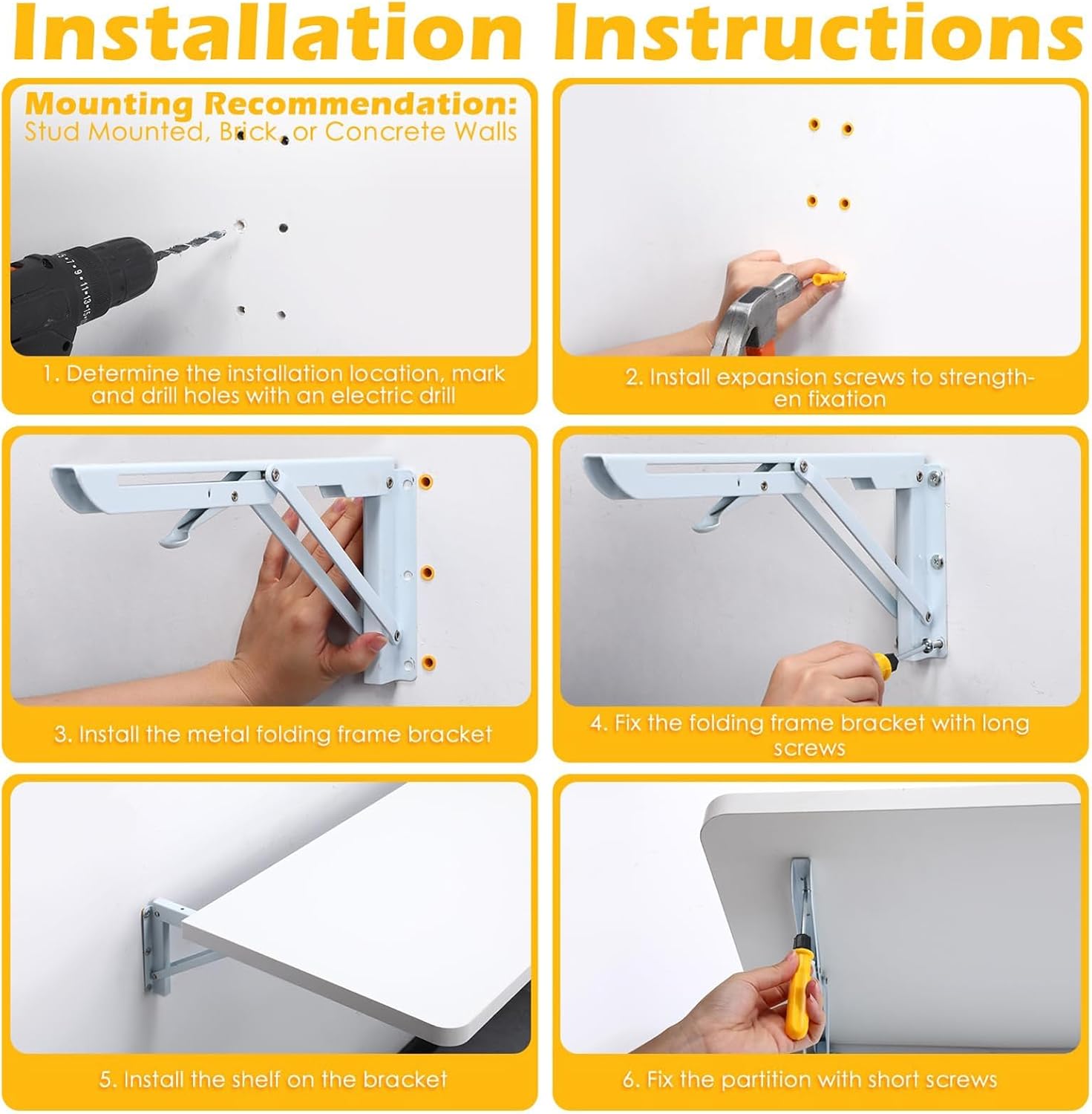 Installation Instructions

Mounting Recommendation:
Stud Mounted, Brick, or Concrete Walls

1. Determine the installation location, mark and drill holes with an electric drill

2. Install expansion screws to strengthen fixation

3. Install the metal folding frame bracket

4. Fix the folding frame bracket with long screws

5. Install the shelf on the bracket

6. Fix the partition with short screws