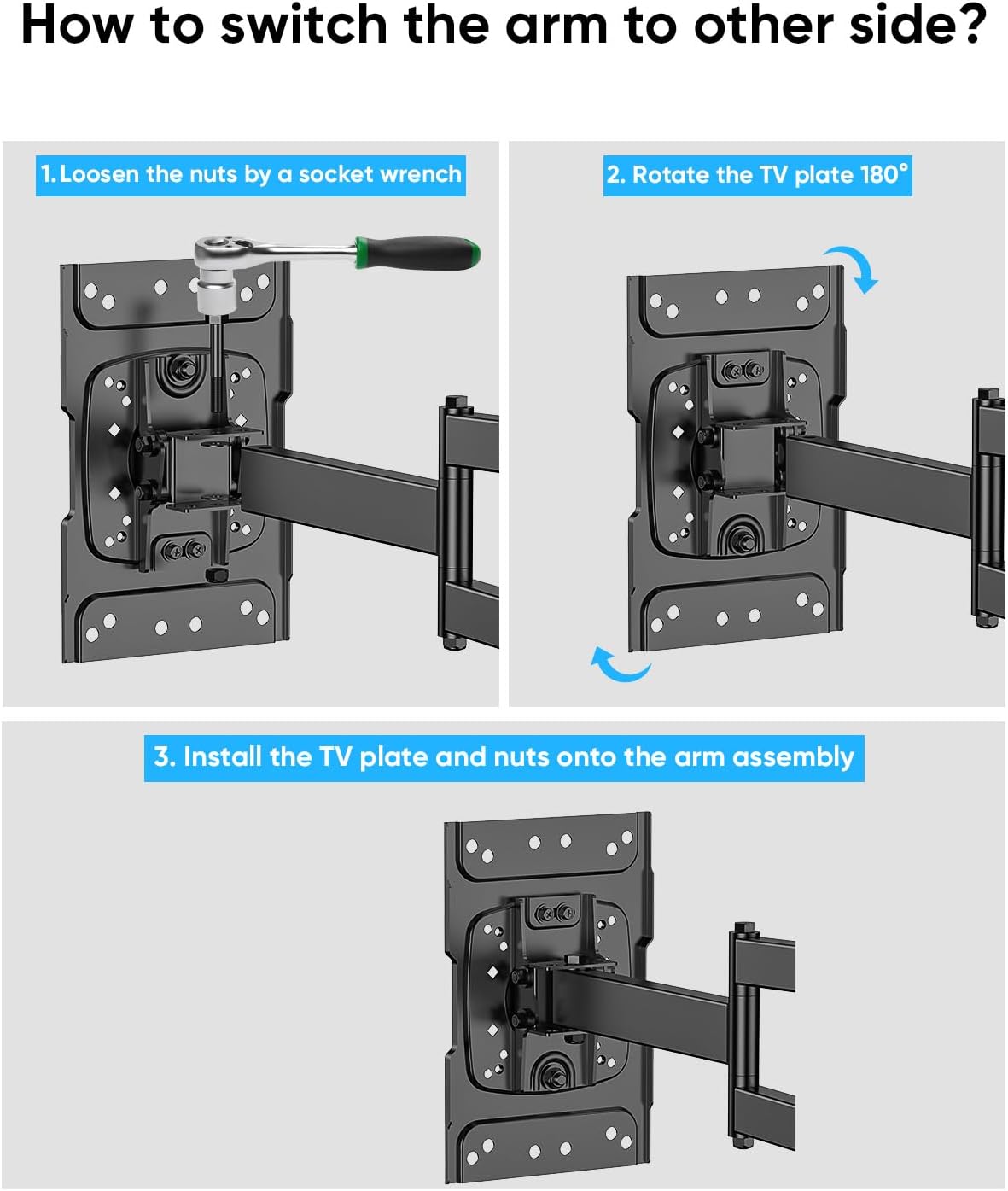 How to switch the arm to other side?

1. Loosen the nuts by a socket wrench

2. Rotate the TV plate 180°

3. Install the TV plate and nuts onto the arm assembly