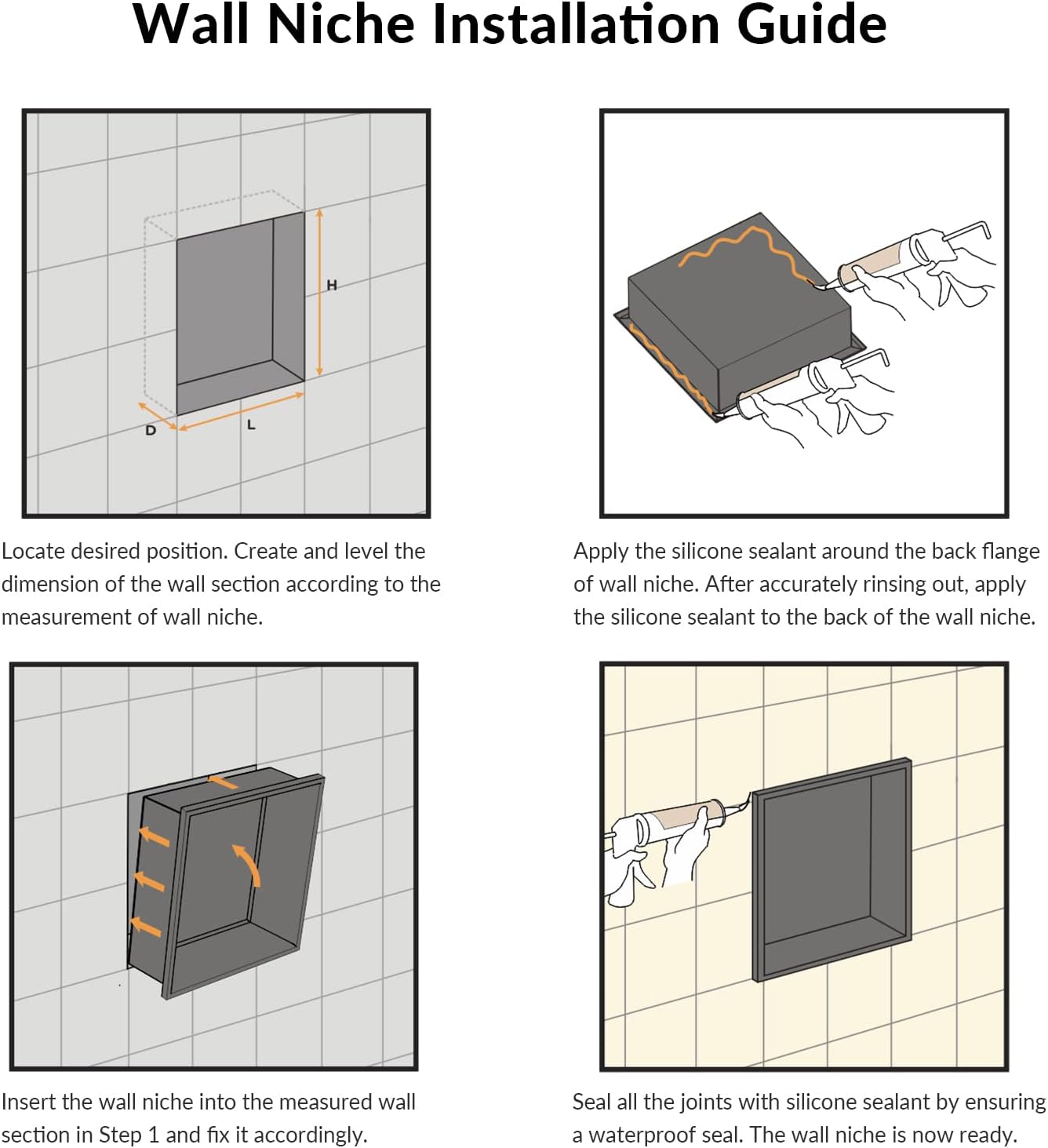 Wall Niche Installation Guide

H

D

L

Locate desired position. Create and level the dimension of the wall section according to the measurement of wall niche.

Apply the silicone sealant around the back flange of wall niche. After accurately rinsing out, apply the silicone sealant to the back of the wall niche.

Insert the wall niche into the measured wall section in Step 1 and fix it accordingly.

Seal all the joints with silicone sealant by ensuring a waterproof seal. The wall niche is now ready.