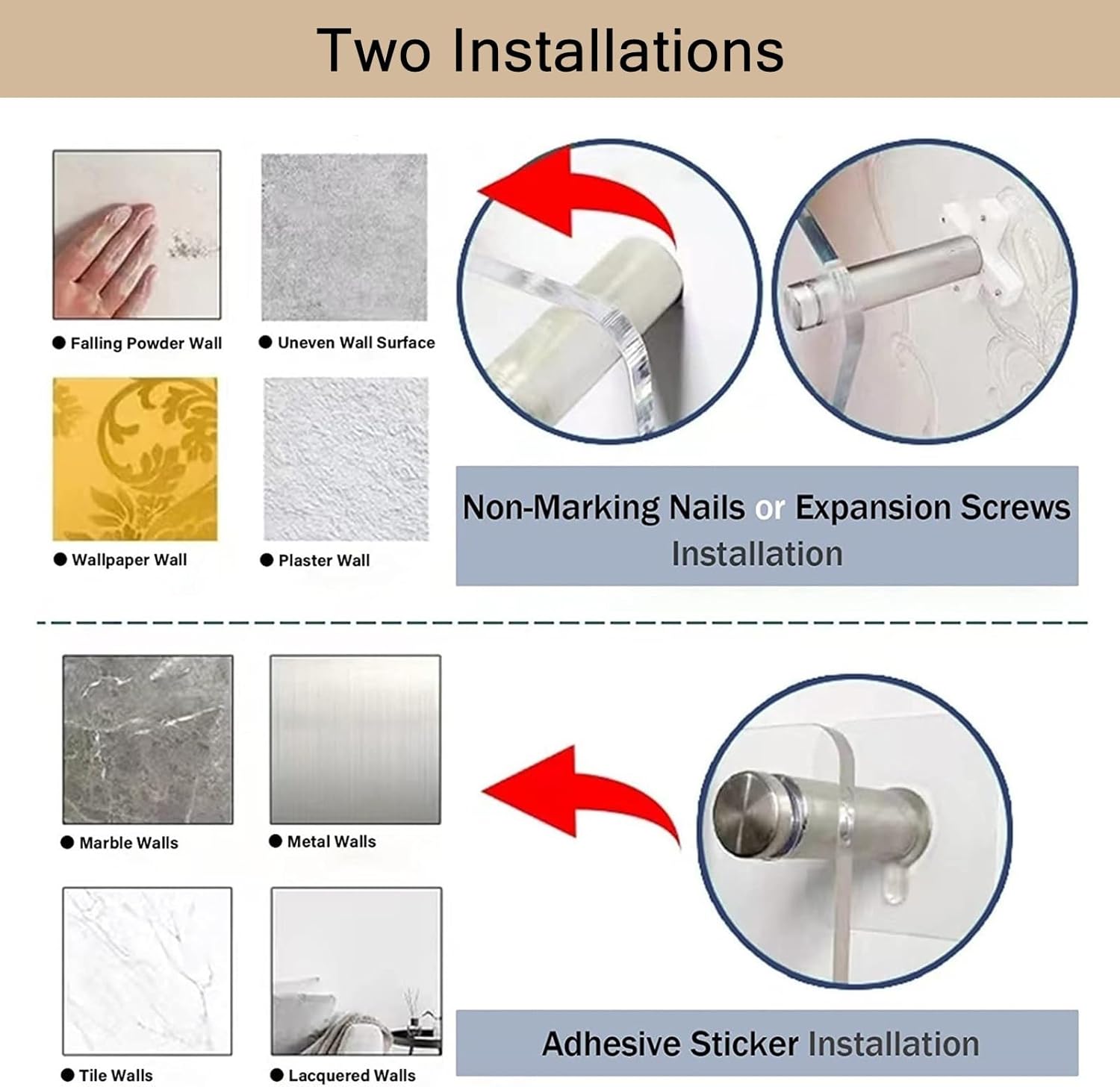 Two Installations

● Falling Powder Wall
● Uneven Wall Surface
● Wallpaper Wall
● Plaster Wall

Non-Marking Nails or Expansion Screws Installation

● Marble Walls
● Metal Walls
● Tile Walls
● Lacquered Walls

Adhesive Sticker Installation