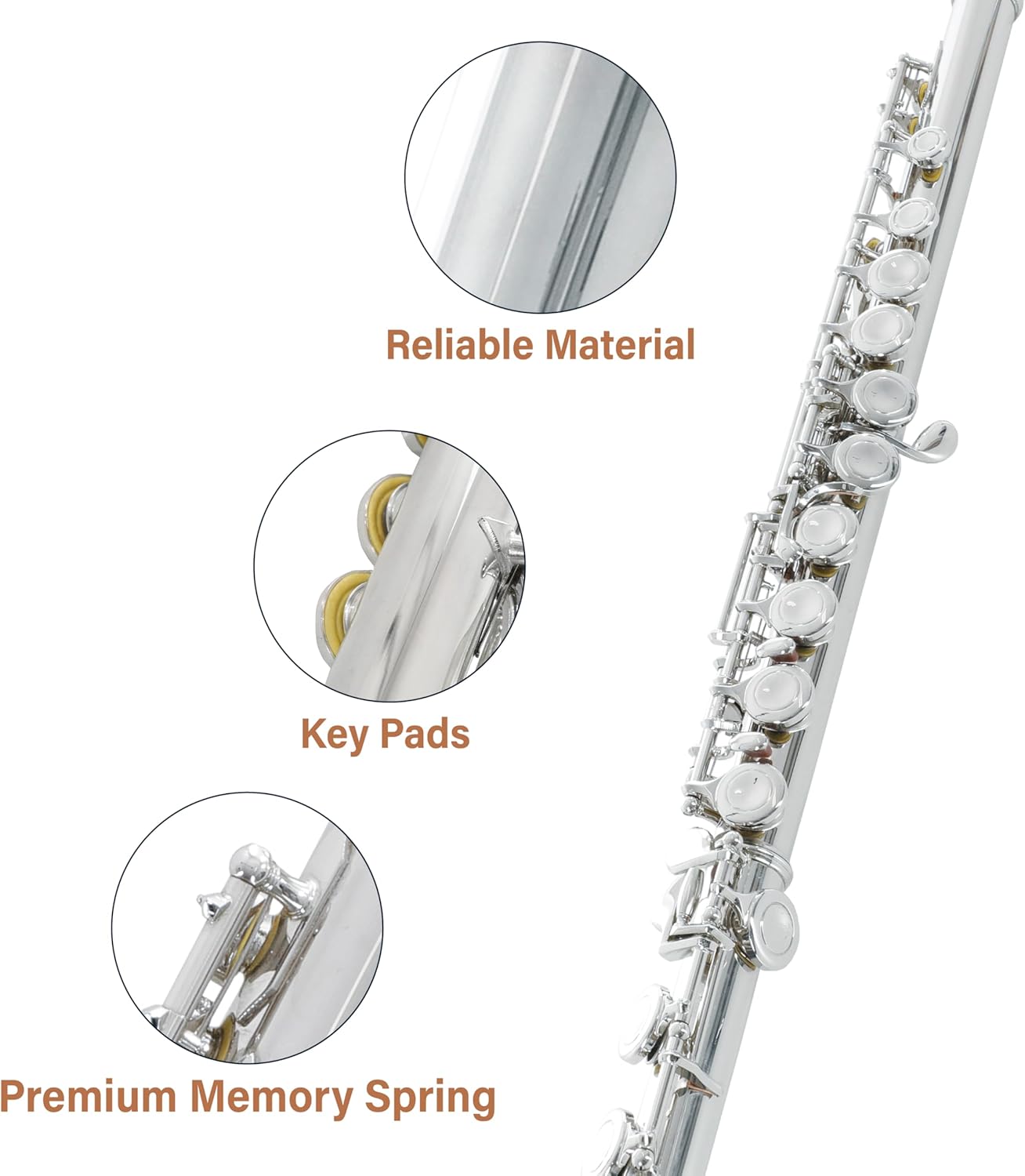 Reliable Material

Key Pads

Premium Memory Spring