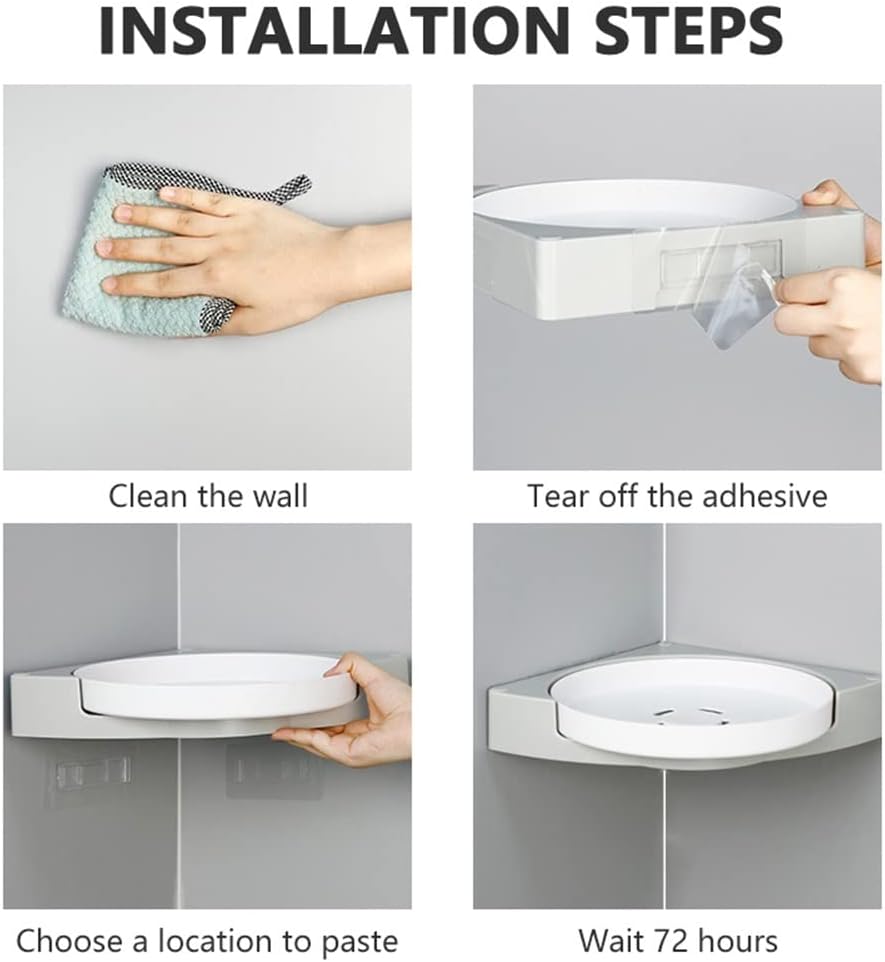 INSTALLATION STEPS

Clean the wall

Tear off the adhesive

Choose a location to paste

Wait 72 hours