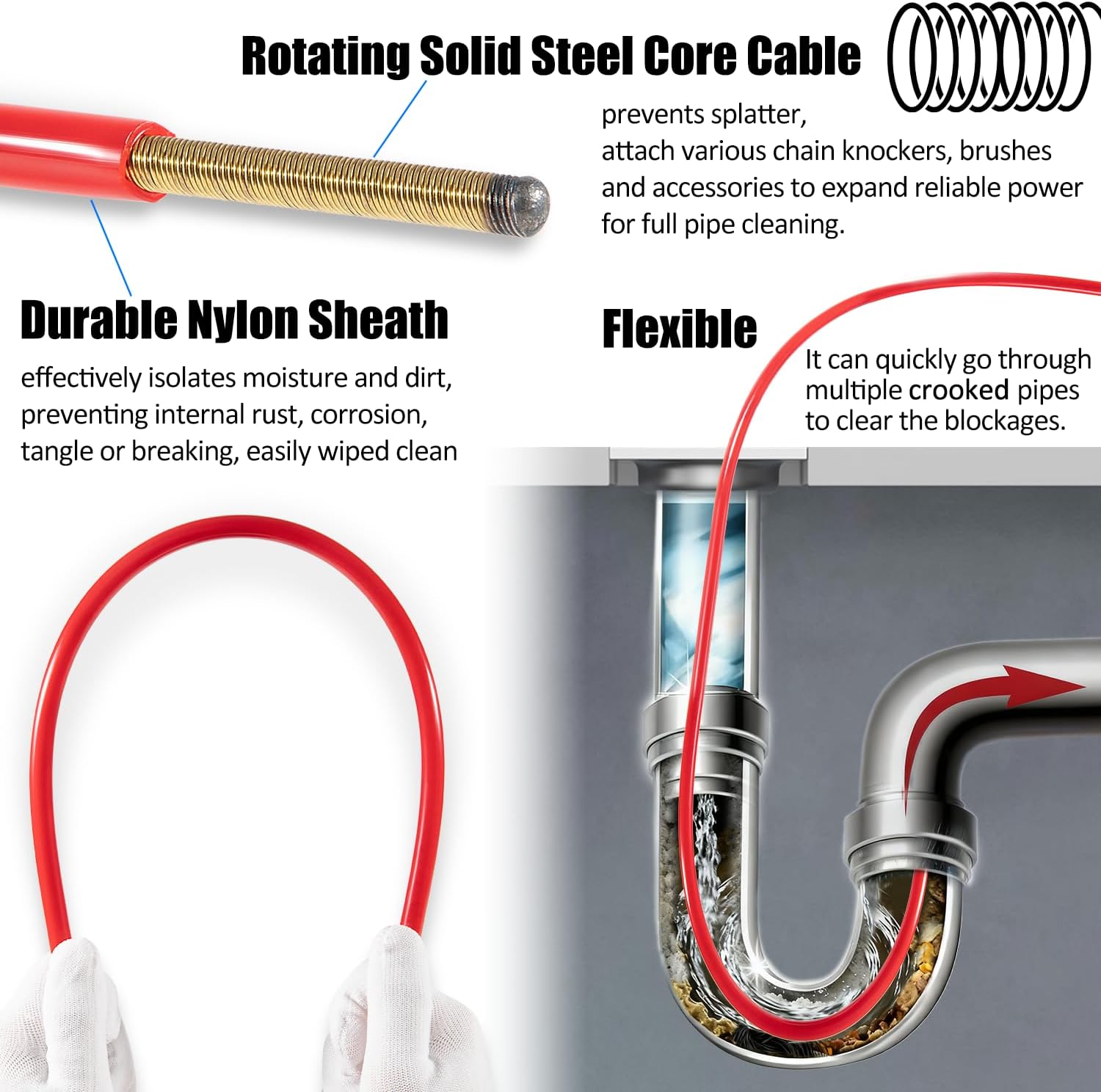 Rotating Solid Steel Core Cable

prevents splatter,
attach various chain knockers, brushes and accessories to expand reliable power for full pipe cleaning.

Durable Nylon Sheath

effectively isolates moisture and dirt, preventing internal rust, corrosion, tangle or breaking, easily wiped clean

Flexible

It can quickly go through multiple crooked pipes to clear the blockages.