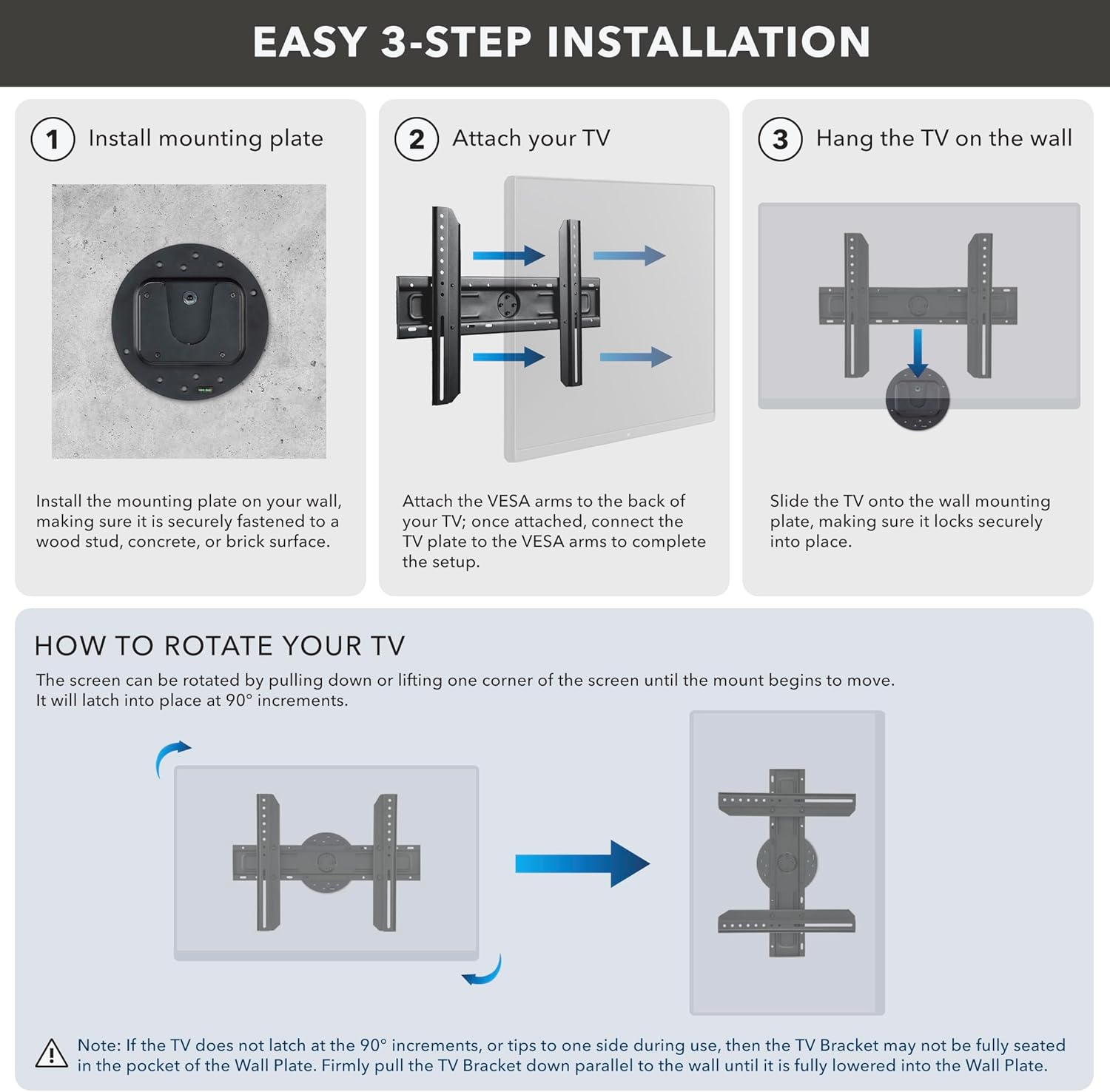 EASY 3-STEP INSTALLATION

1 Install mounting plate

Install the mounting plate on your wall, making sure it is securely fastened to a wood stud, concrete, or brick surface.

2 Attach your TV

Attach the VESA arms to the back of your TV; once attached, connect the TV plate to the VESA arms to complete the setup.

3 Hang the TV on the wall

Slide the TV onto the wall mounting plate, making sure it locks securely into place.

HOW TO ROTATE YOUR TV

The screen can be rotated by pulling down or lifting one corner of the screen until the mount begins to move. It will latch into place at 90° increments.

Note: If the TV does not latch at the 90° increments, or tips to one side during use, then the TV Bracket may not be fully seated in the pocket of the Wall Plate. Firmly pull the TV Bracket down parallel to the wall until it is fully lowered into the Wall Plate.