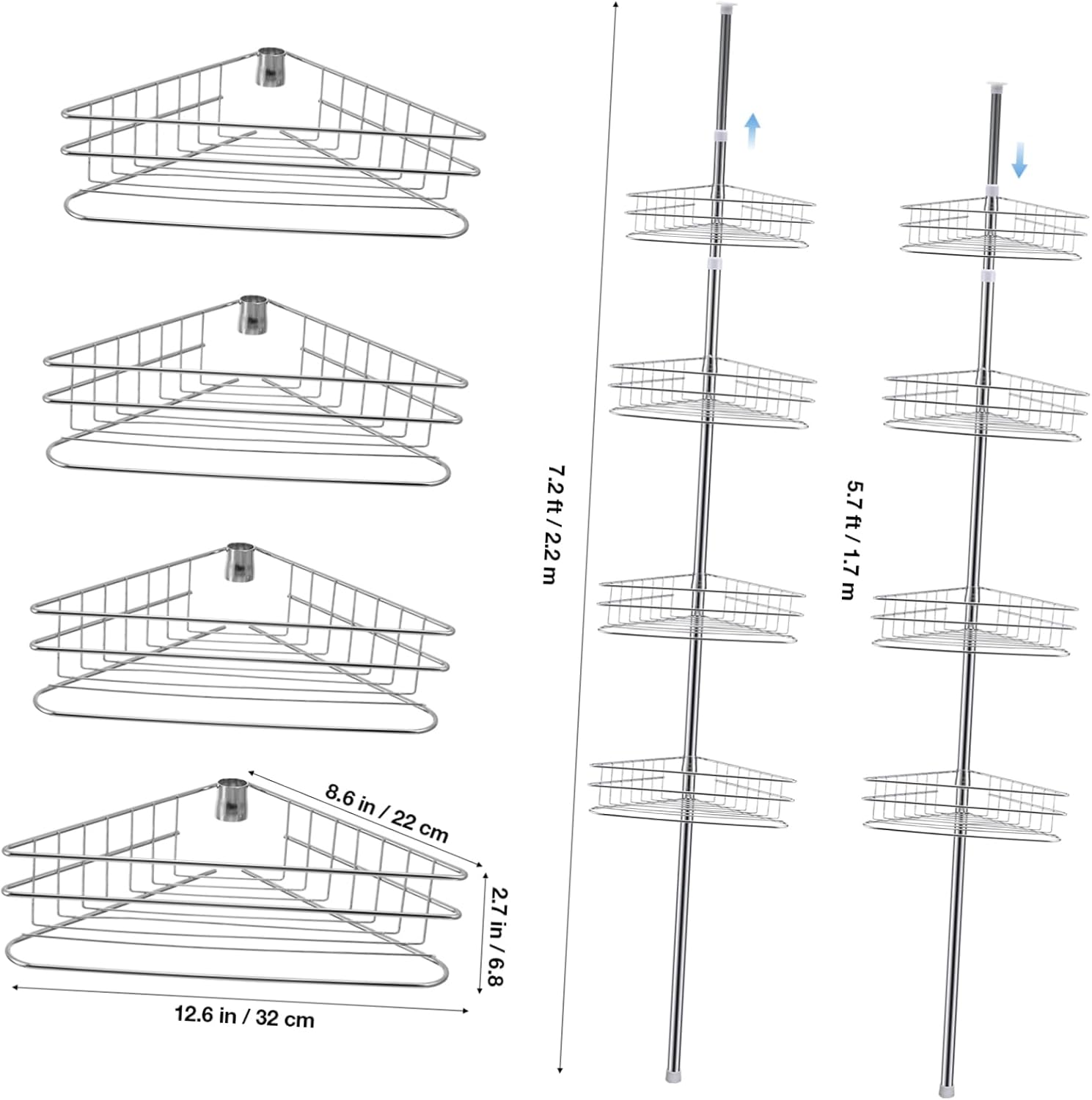 8.6 in / 22 cm

2.7 in / 6.8

12.6 in / 32 cm

7.2 ft / 2.2 m

5.7 ft / 1.7 m