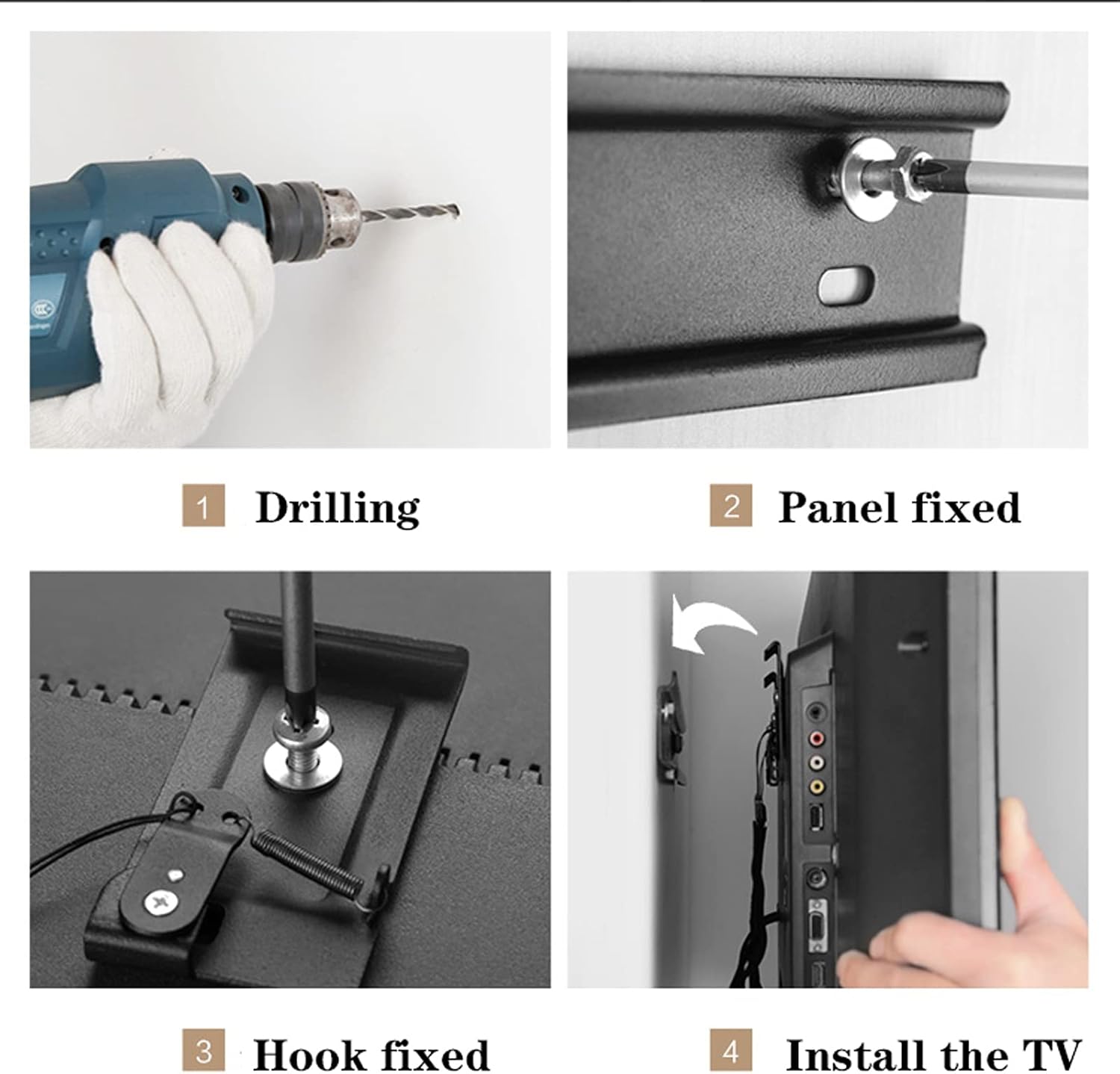 1 Drilling

2 Panel fixed

3 Hook fixed

4 Install the TV