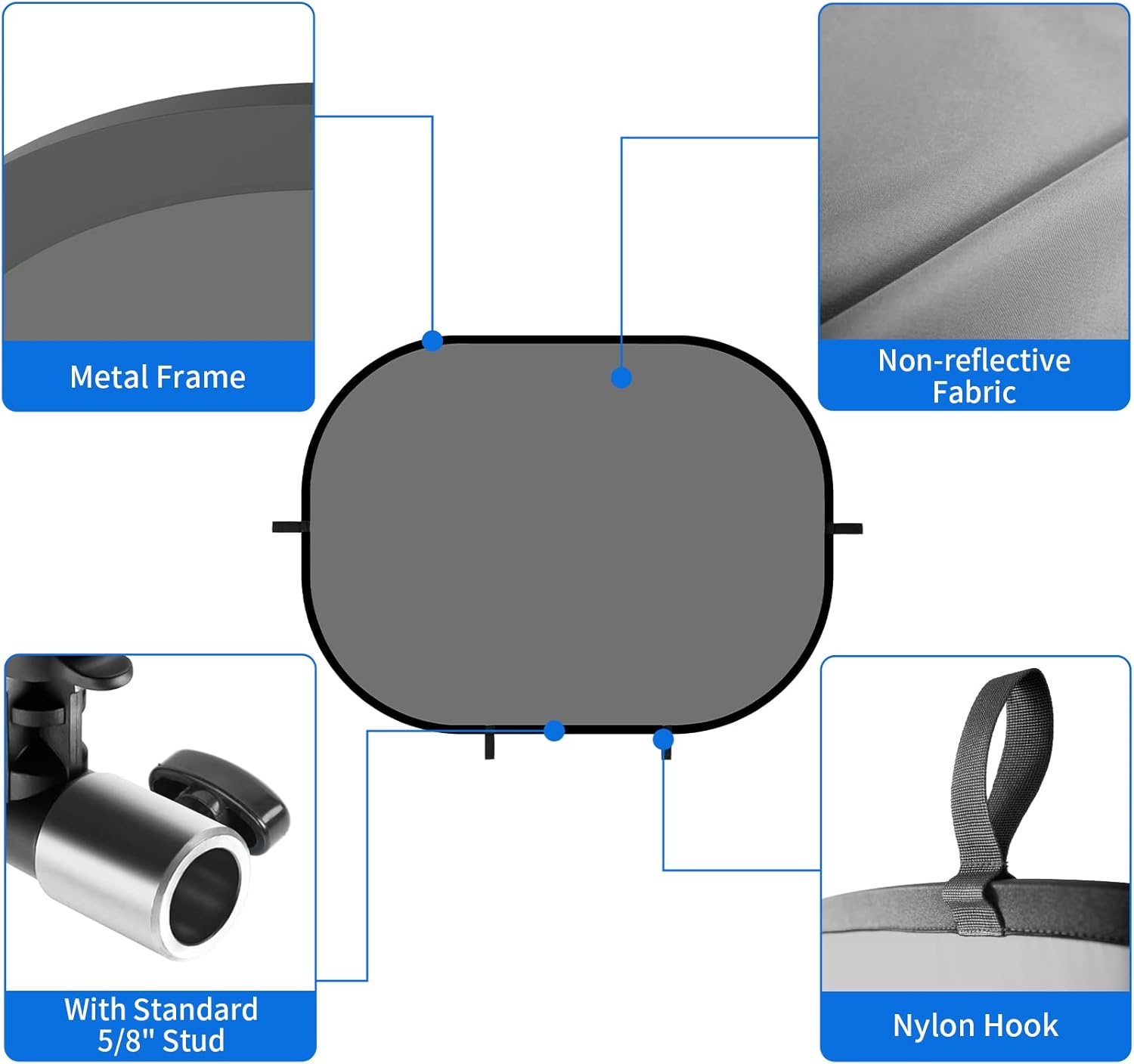 Metal Frame

Non-reflective Fabric

With Standard 5/8" Stud

Nylon Hook