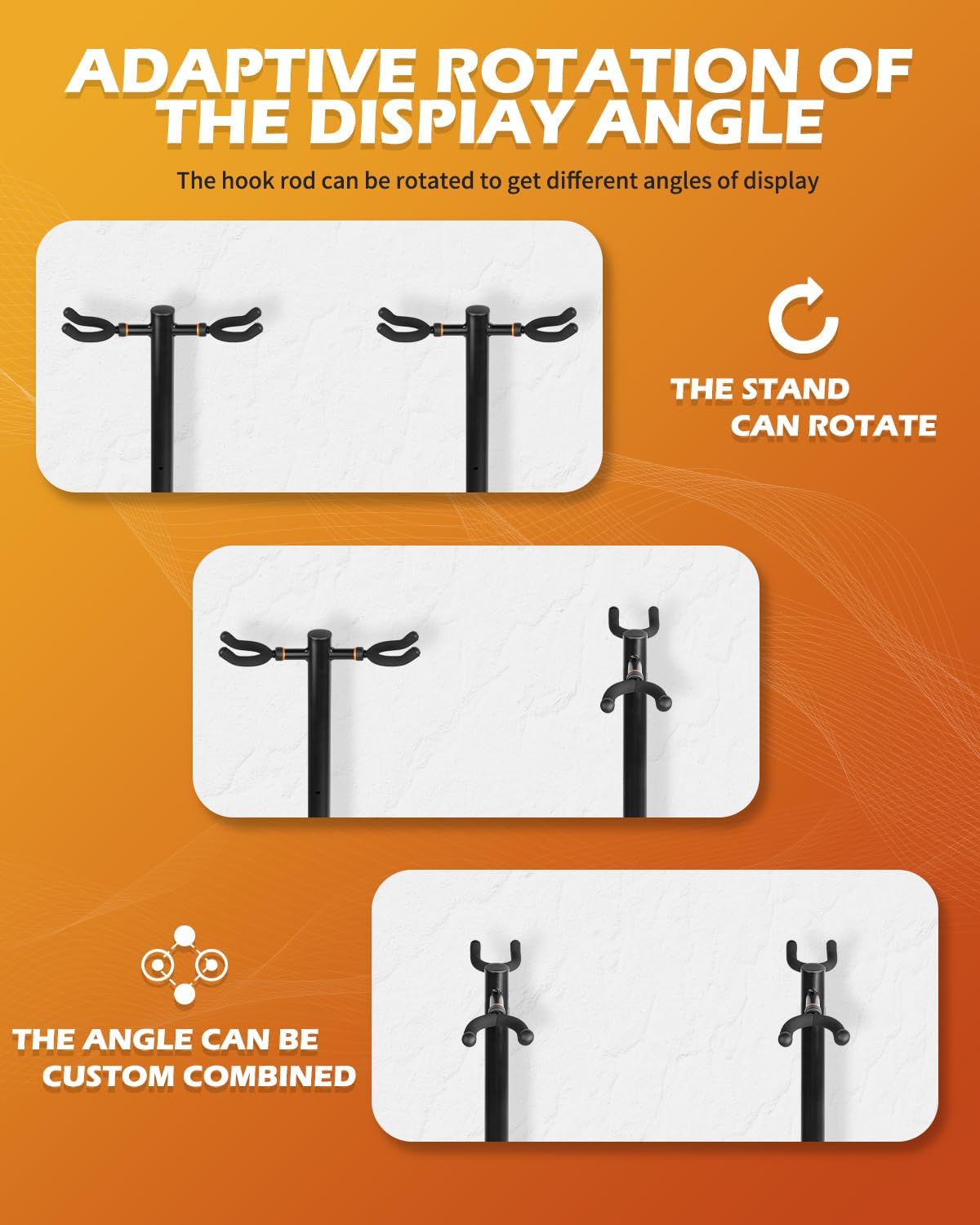 ADAPTIVE ROTATION OF THE DISPIAY ANGLE

The hook rod can be rotated to get different angles of display

THE STAND CAN ROTATE

THE ANGLE CAN BE CUSTOM COMBINED