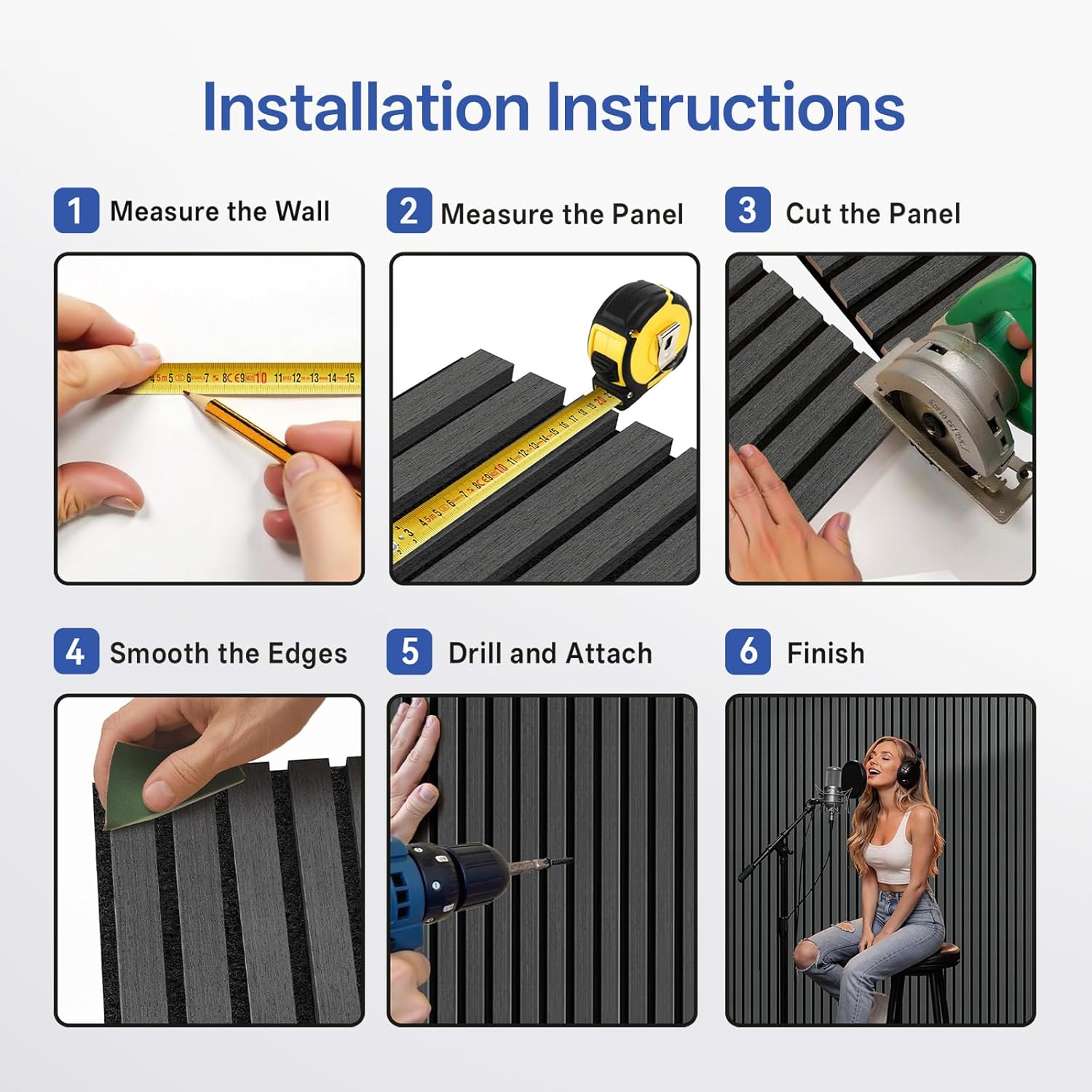 Installation Instructions

1 Measure the Wall

2 Measure the Panel

3 Cut the Panel

4 Smooth the Edges

5 Drill and Attach

6 Finish