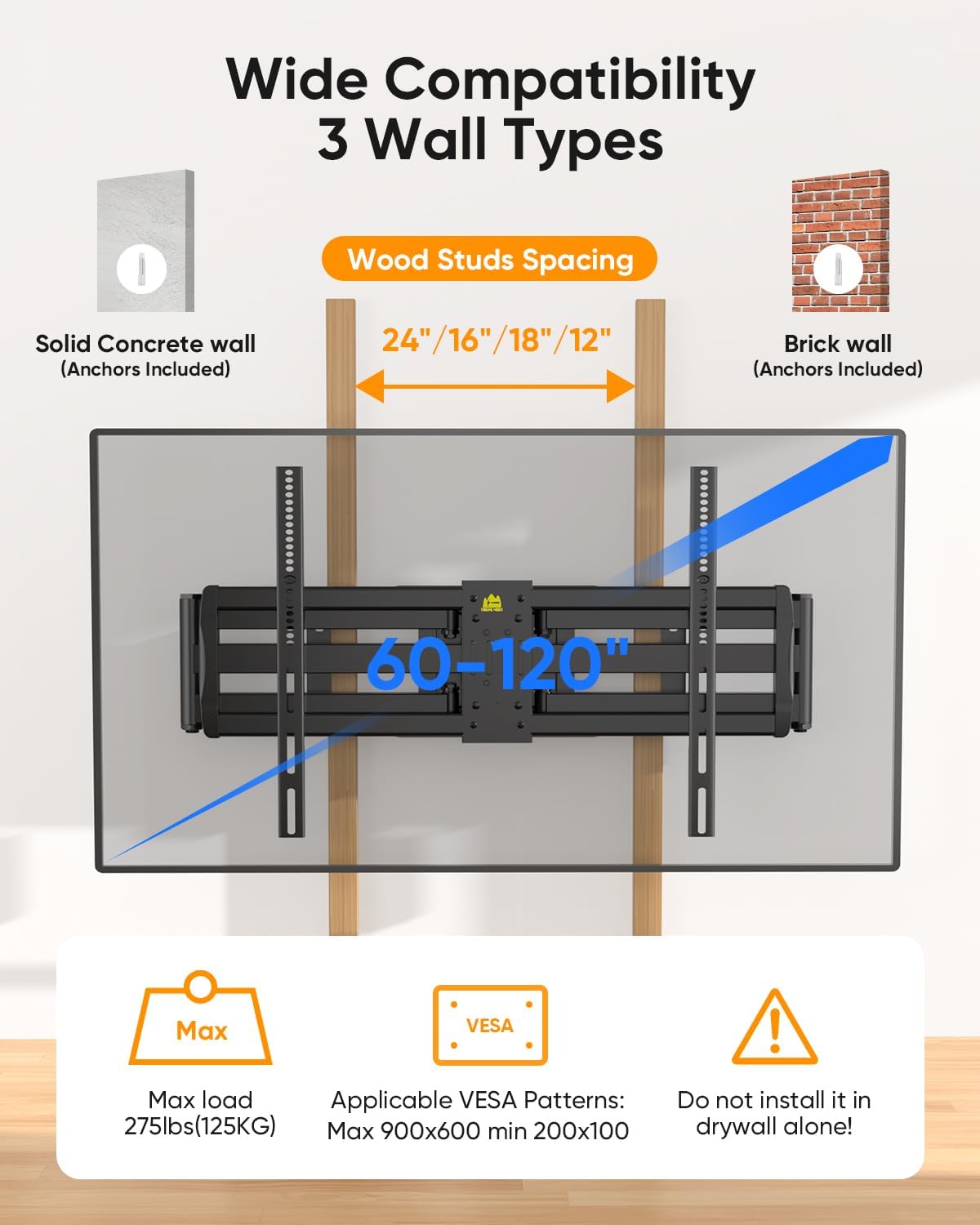 Wide Compatibility
3 Wall Types

Solid Concrete wall
(Anchors Included)

Wood Studs Spacing

24"/16"/18"/12"

Brick wall
(Anchors Included)

60-120"

Max

Max load
275lbs(125KG)

VESA

Applicable VESA Patterns:
Max 900x600 min 200x100

Do not install it in
drywall alone!